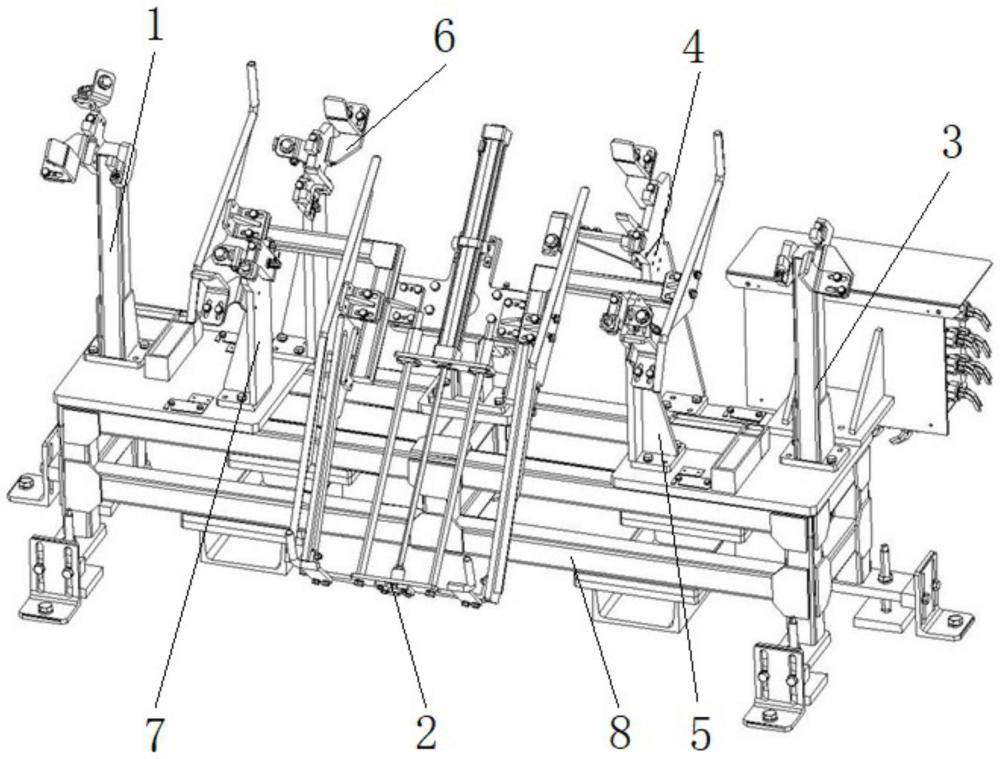 1
6
4
3
7
2
8
5