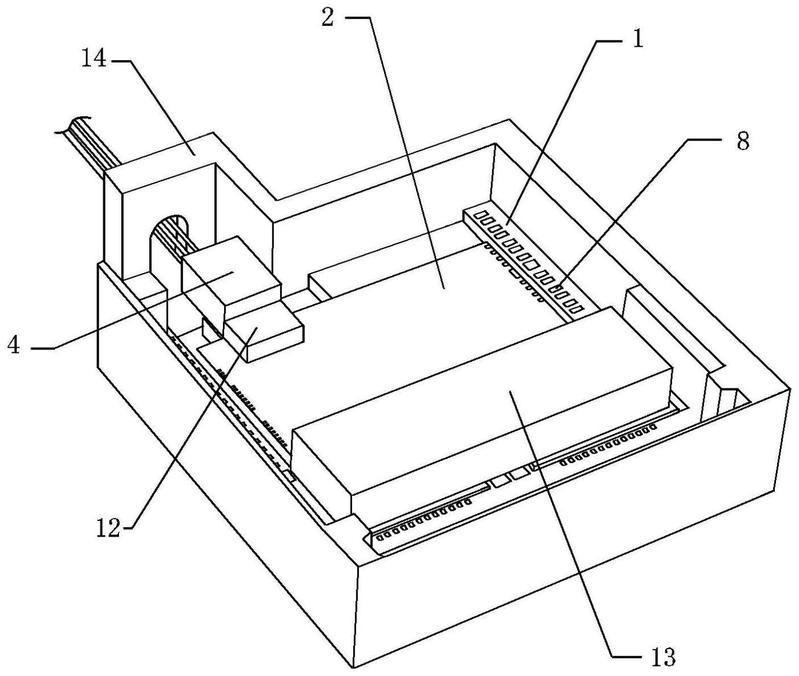 2
1
14
8
4
12
13