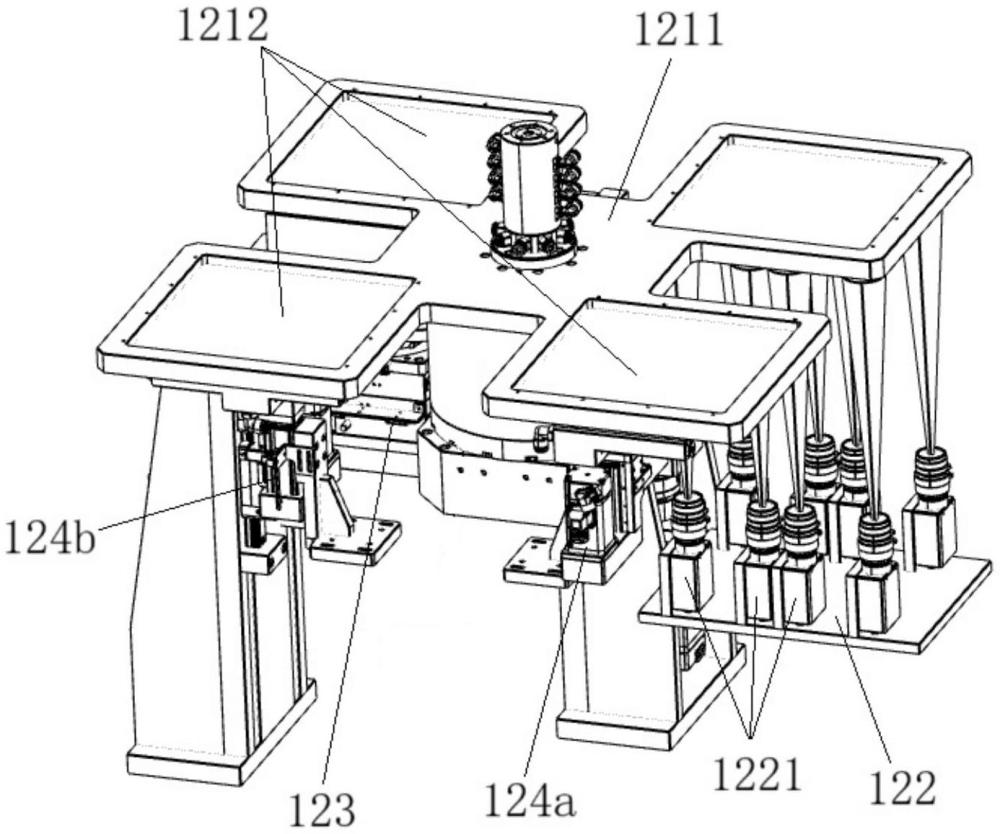 1212
1211
124b
123
124a
1221
122