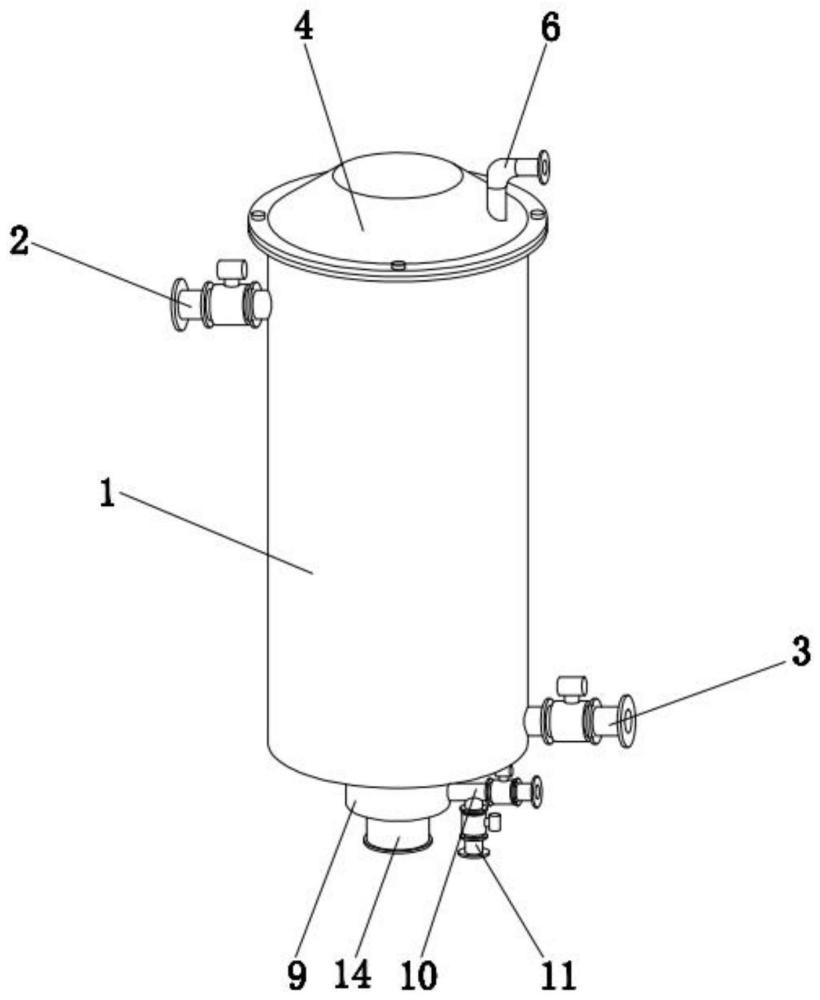 4
6
2
1
3
9
14
10
11