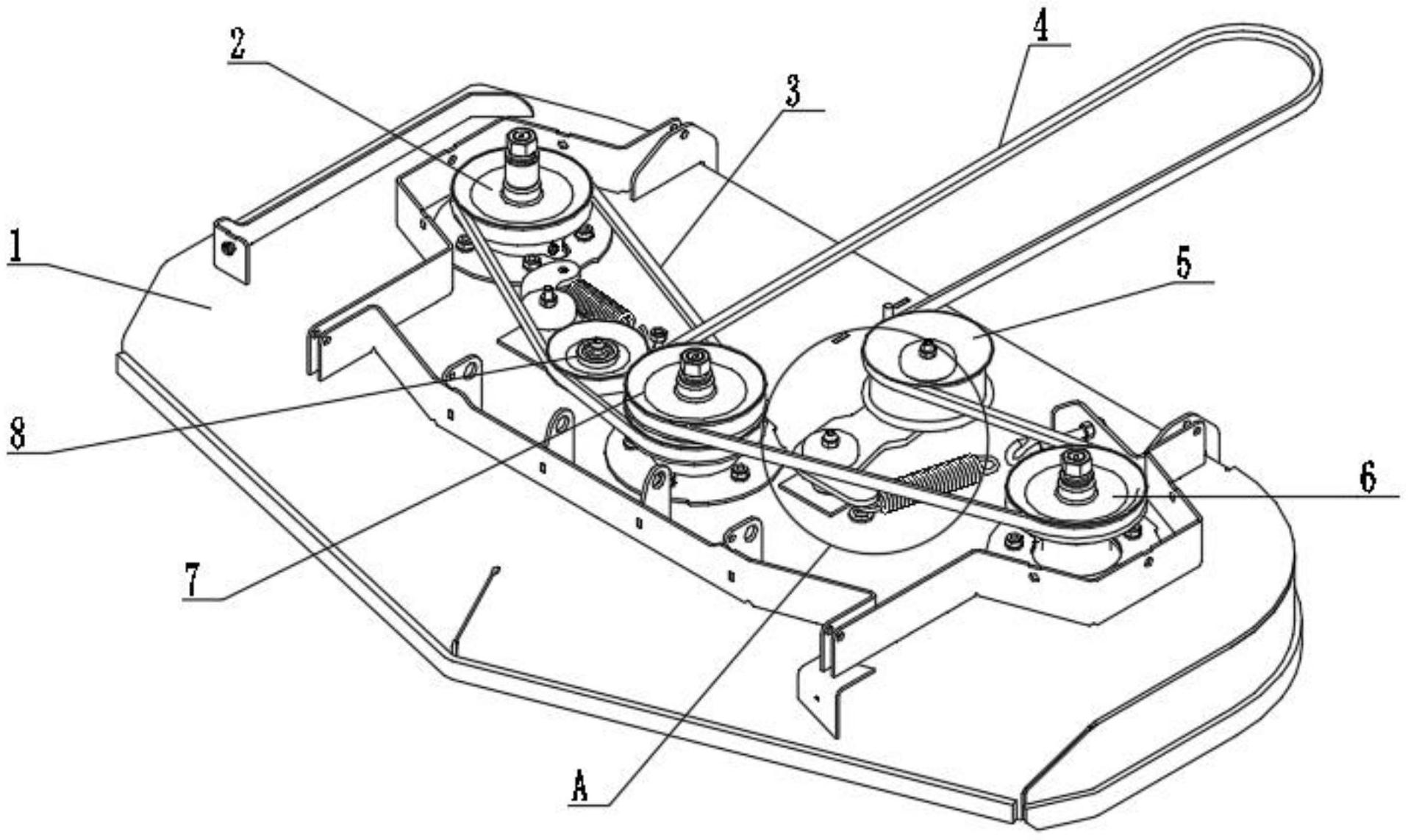 2
4
3
1
5
8
6
7
A