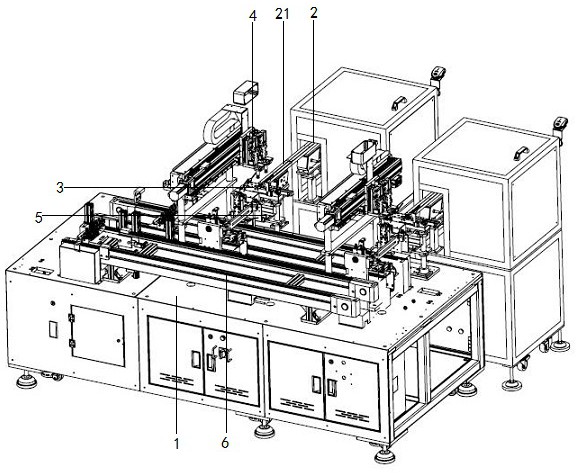 4
21
2
3
5
1
6