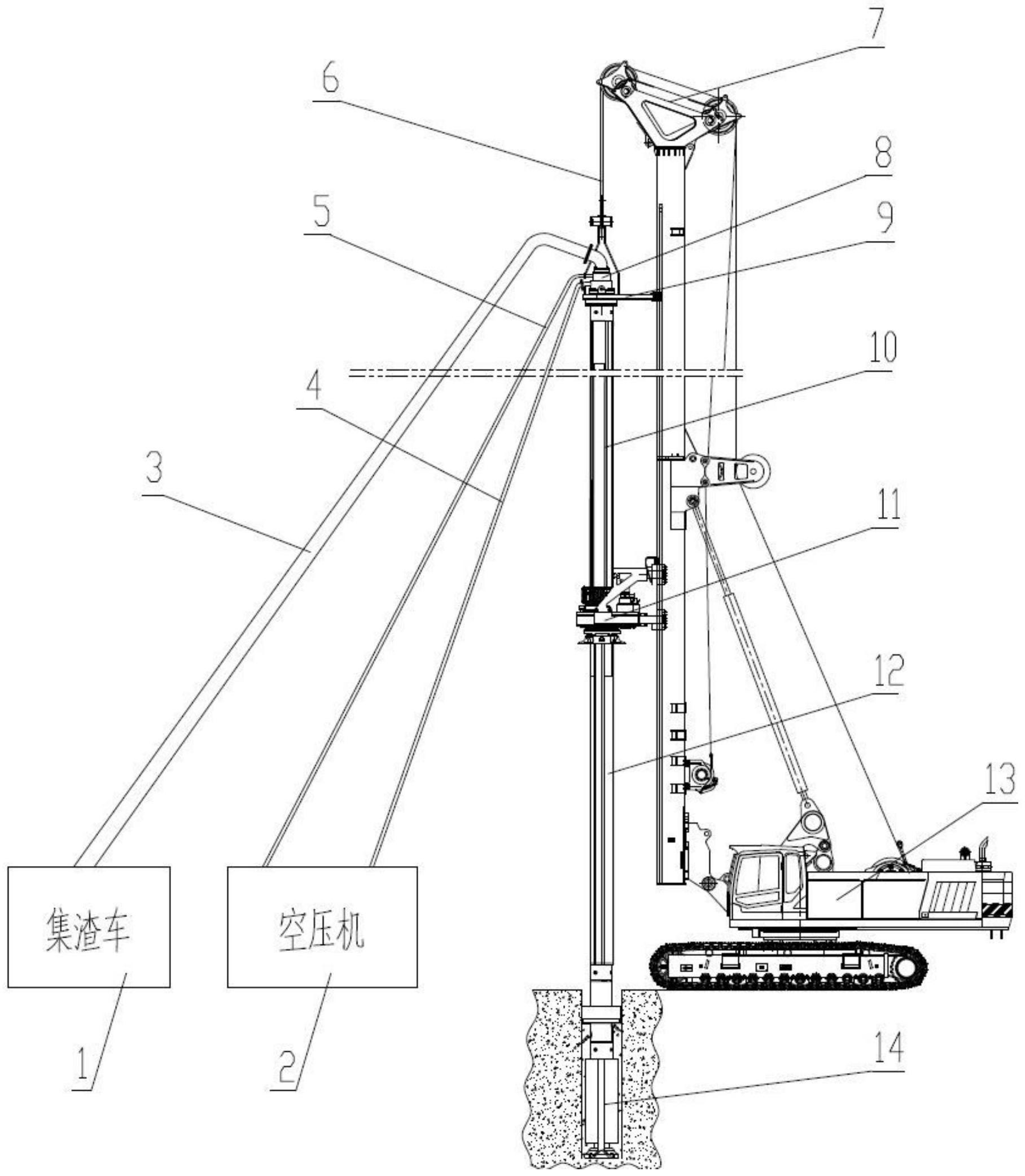 7
6
8
5
9
10
4
3
11
12
13
集渣车
空压机
1
2
14