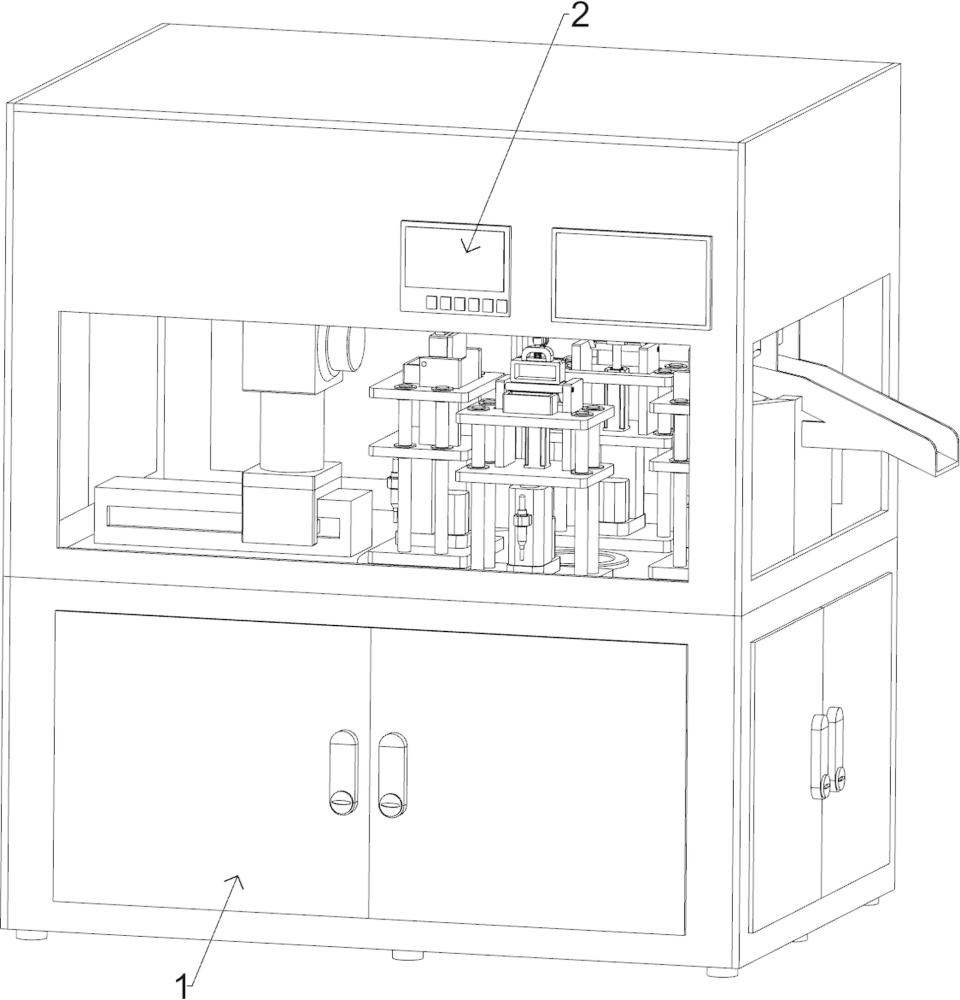 2

1