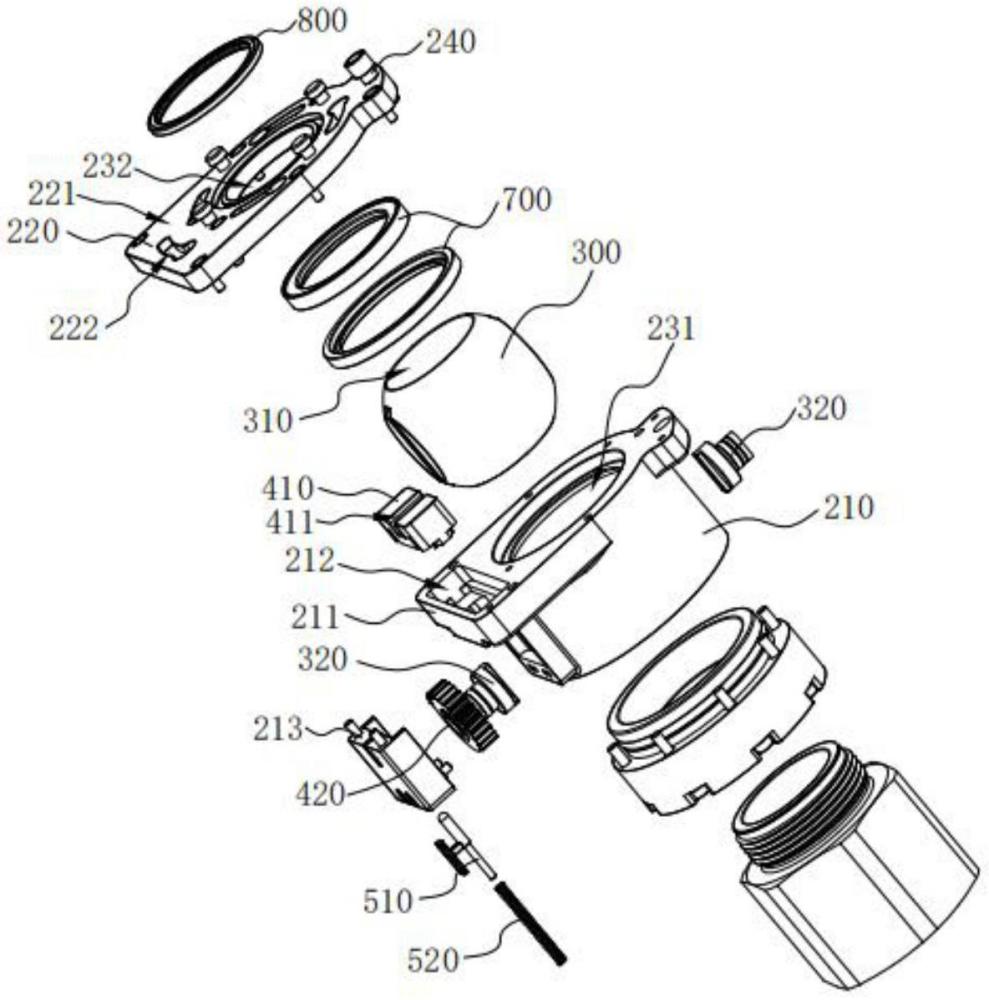 800
240
232
221
220
222
700
300
231
310
320
410
411
210
212
211
320
213
420
510
520