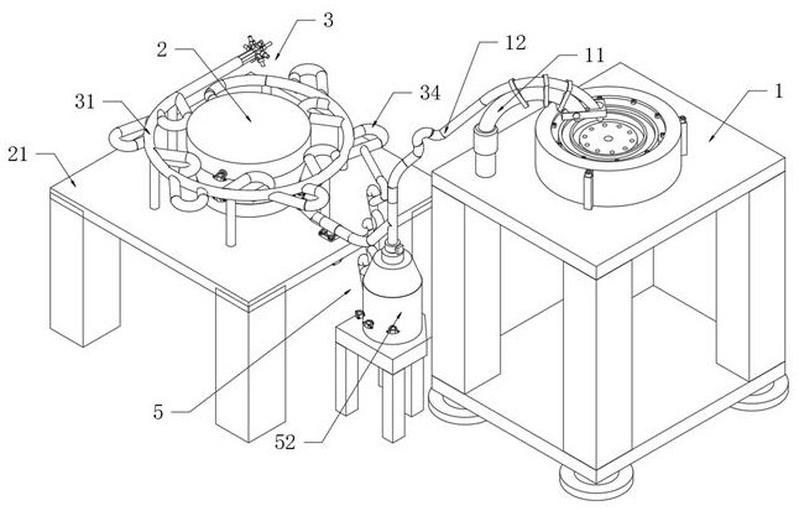 3
2
12
11
31
34
1
21
5
52