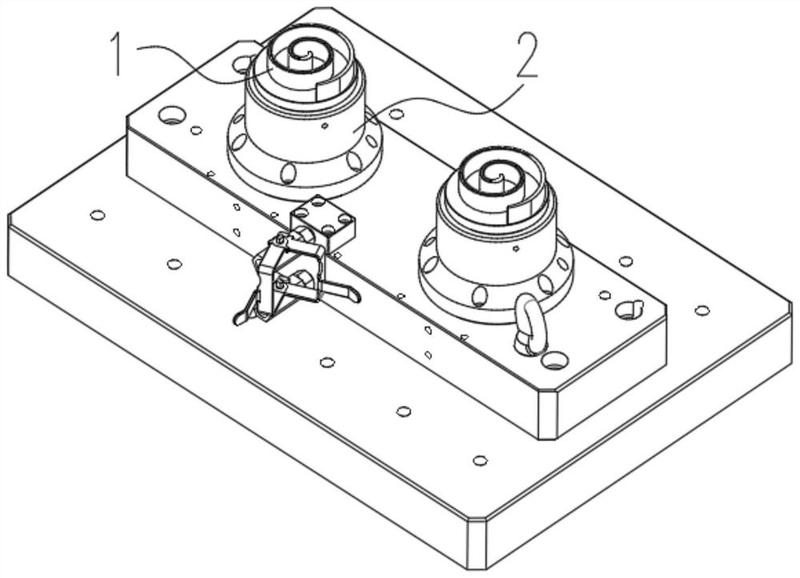 1
2