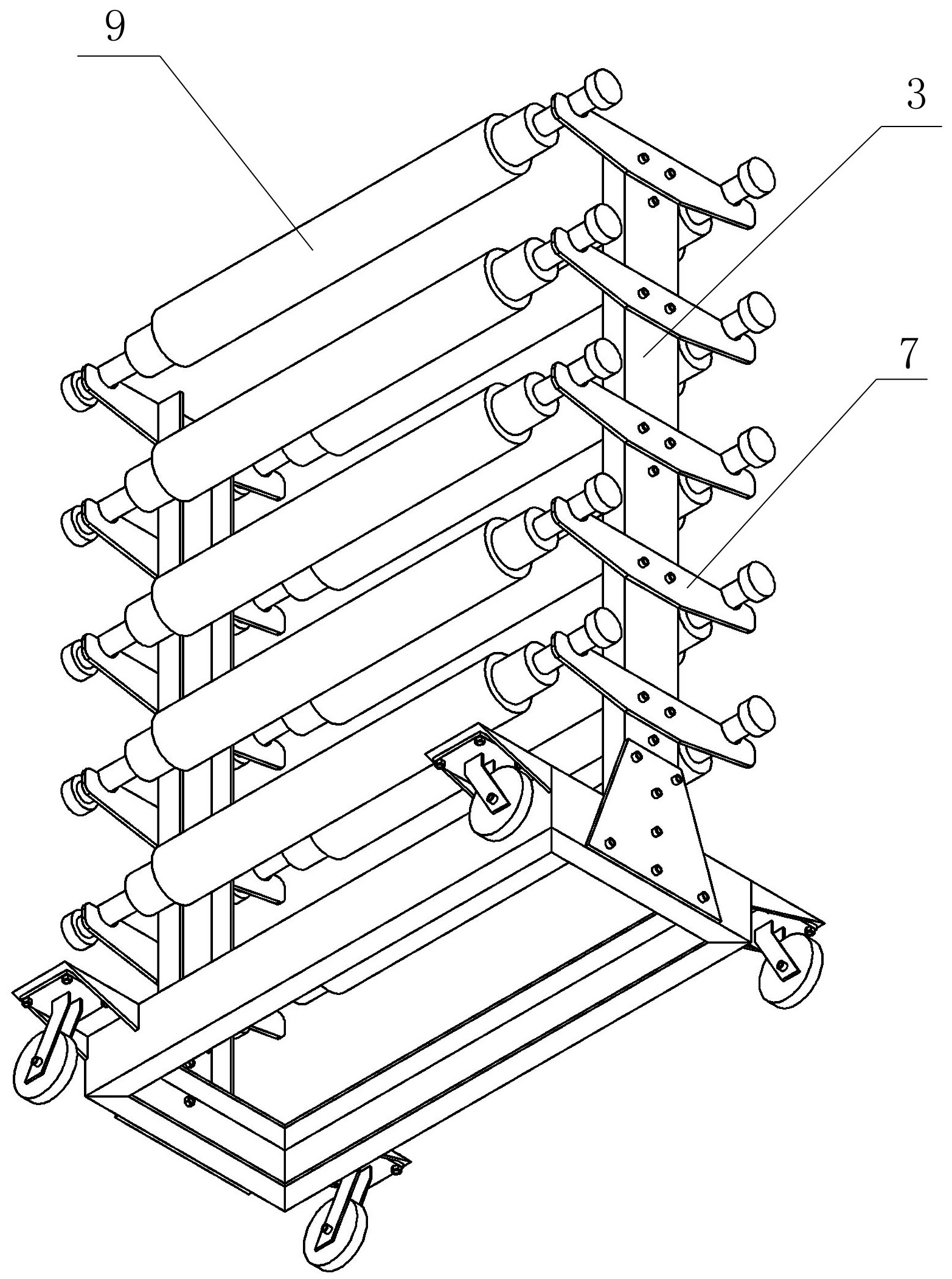 9

3

7