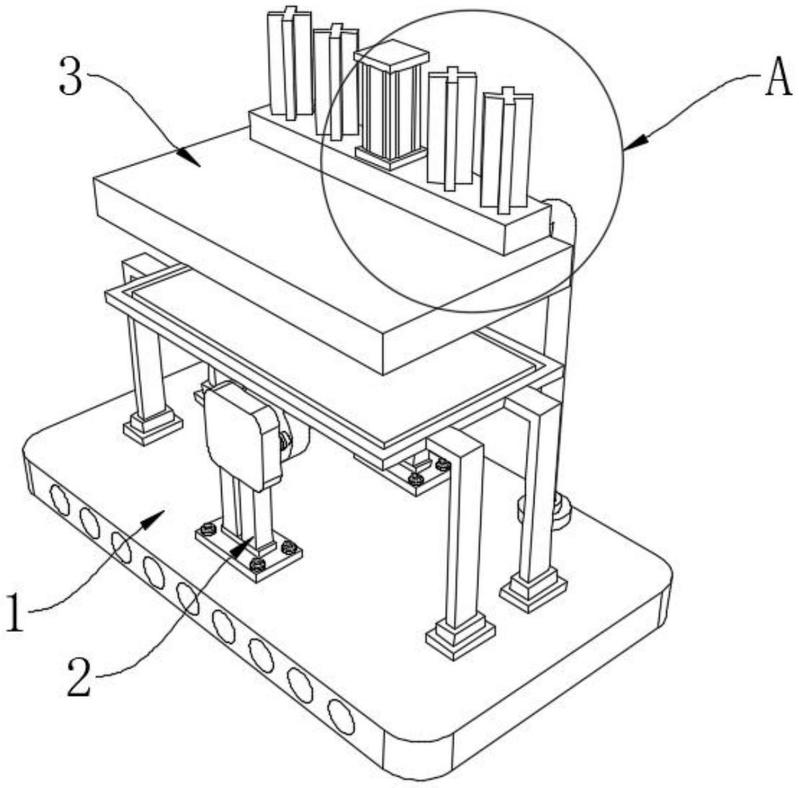 3
A
1
2