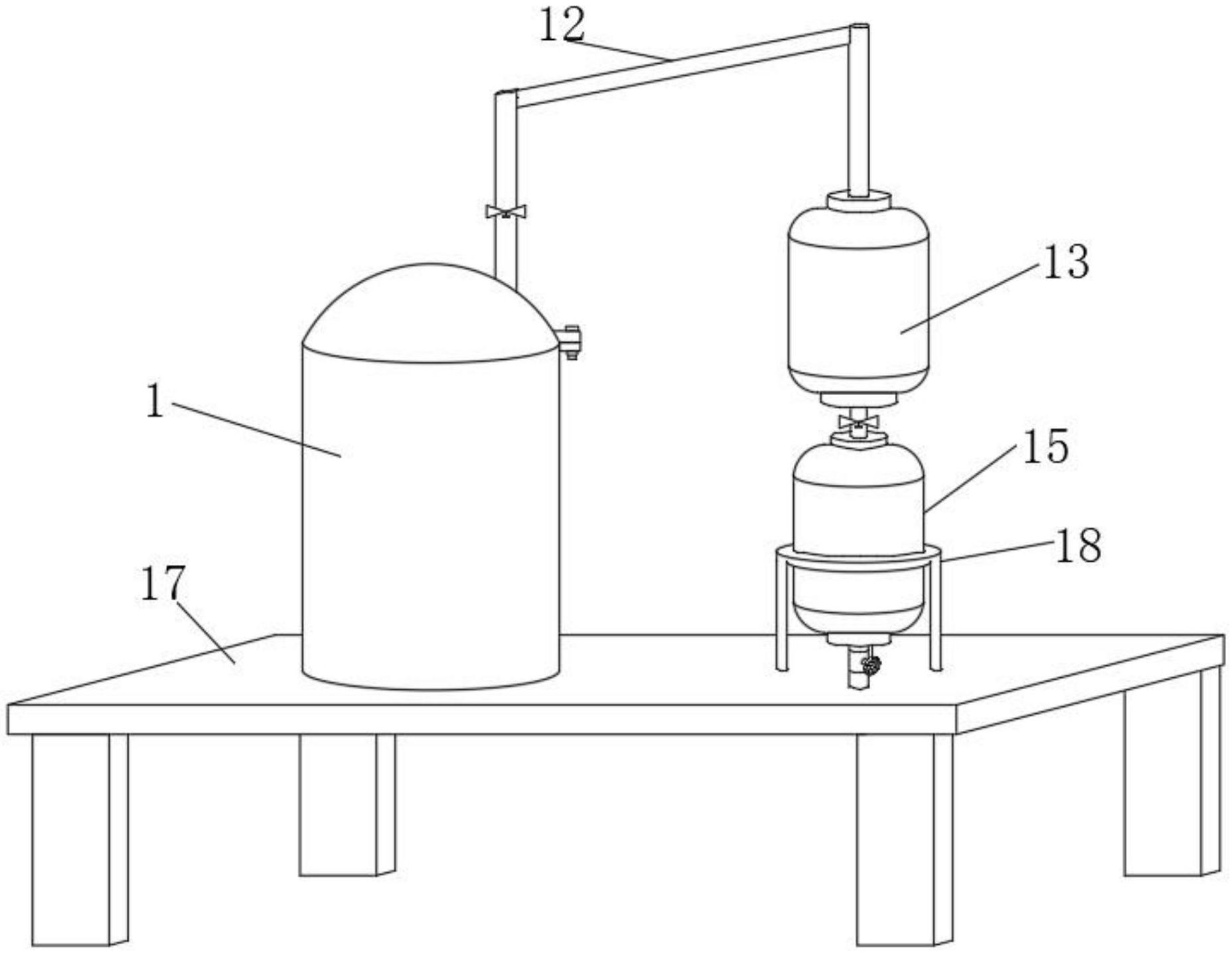 12

13

1

15

18

17