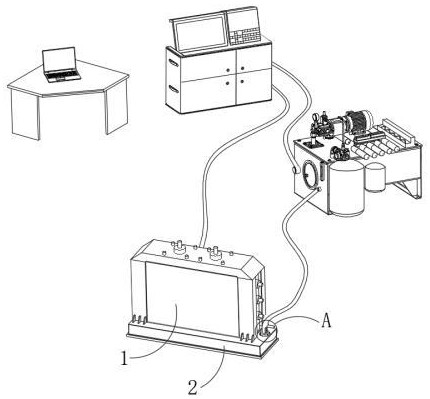 A
1
2