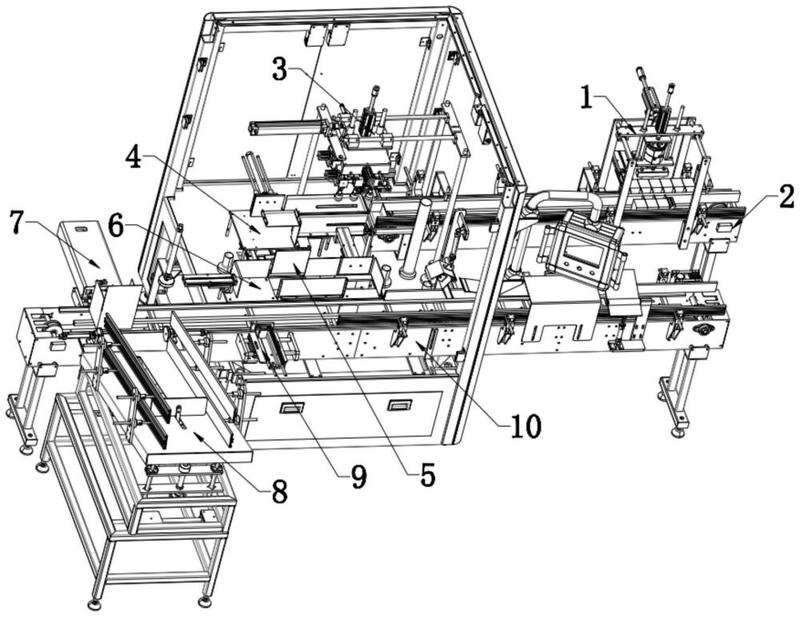 3
1
4
2
7
6
10
9
5
8