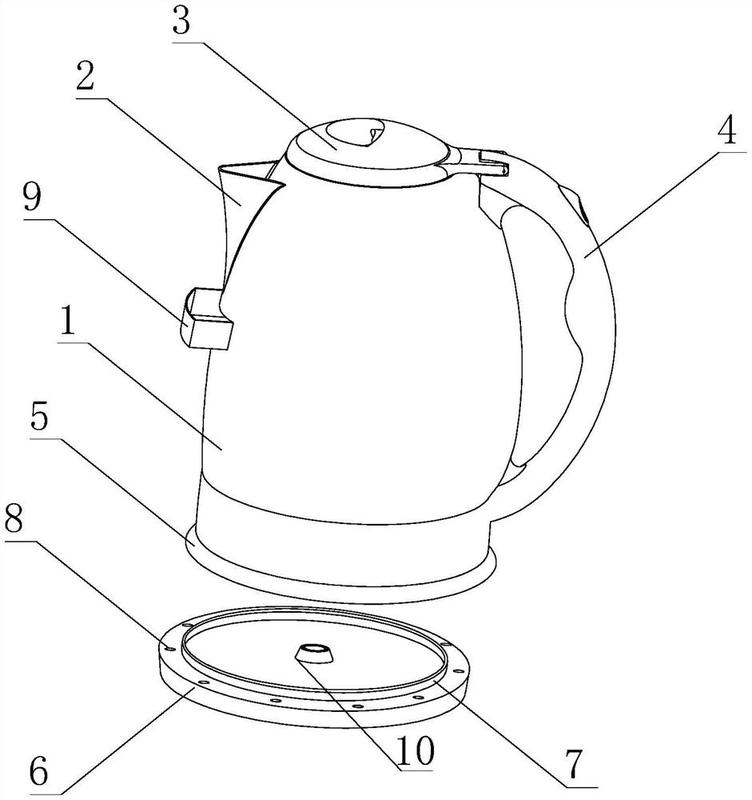 3
2
4
9
1
5
8
6
10
7