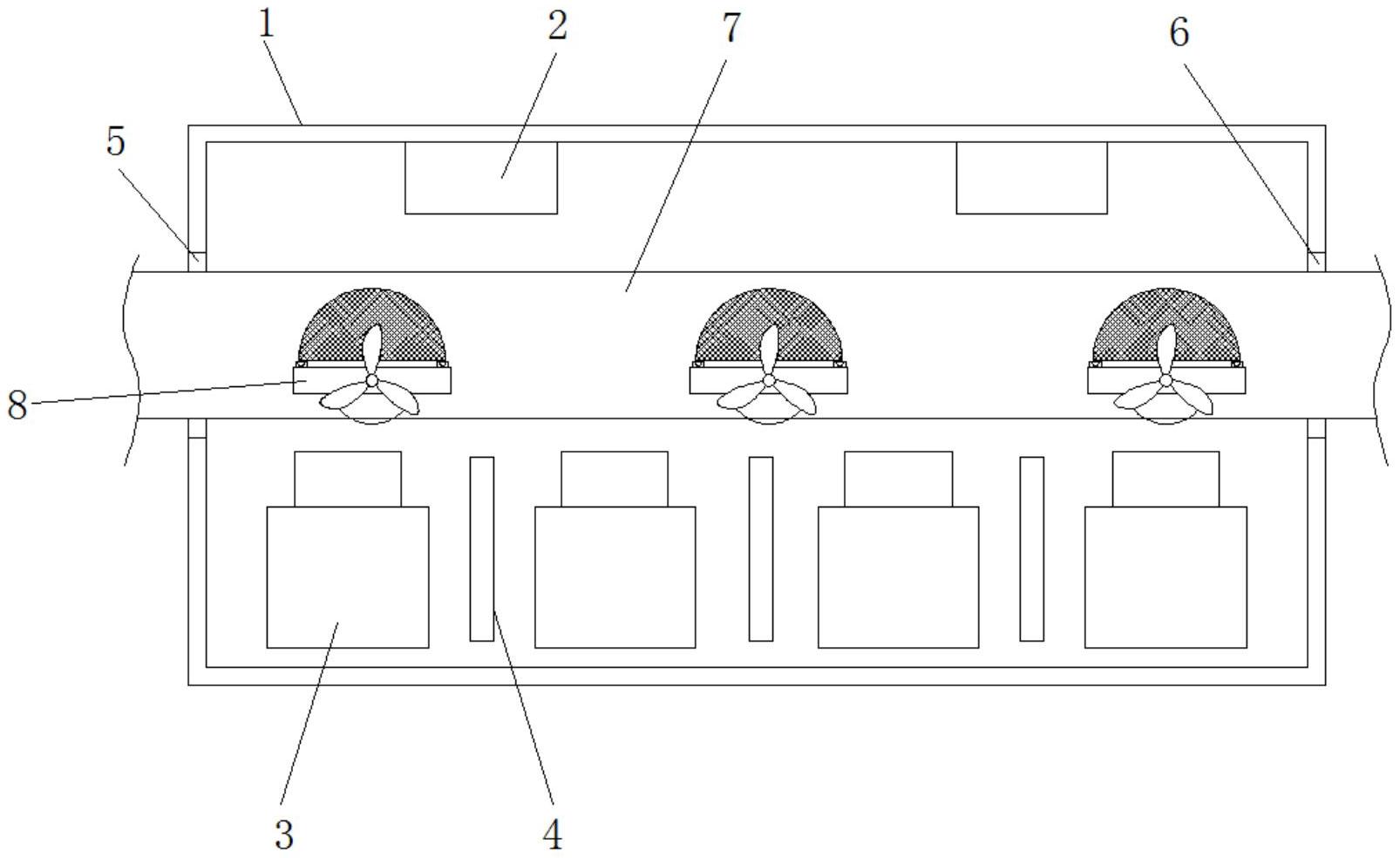 1
2
7
6
5
8
3
4