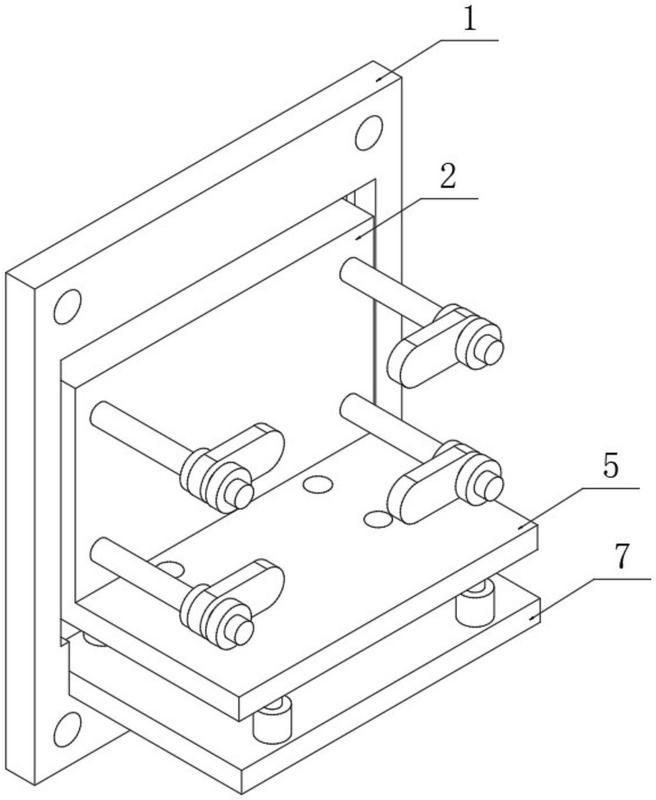 1
2
5
7