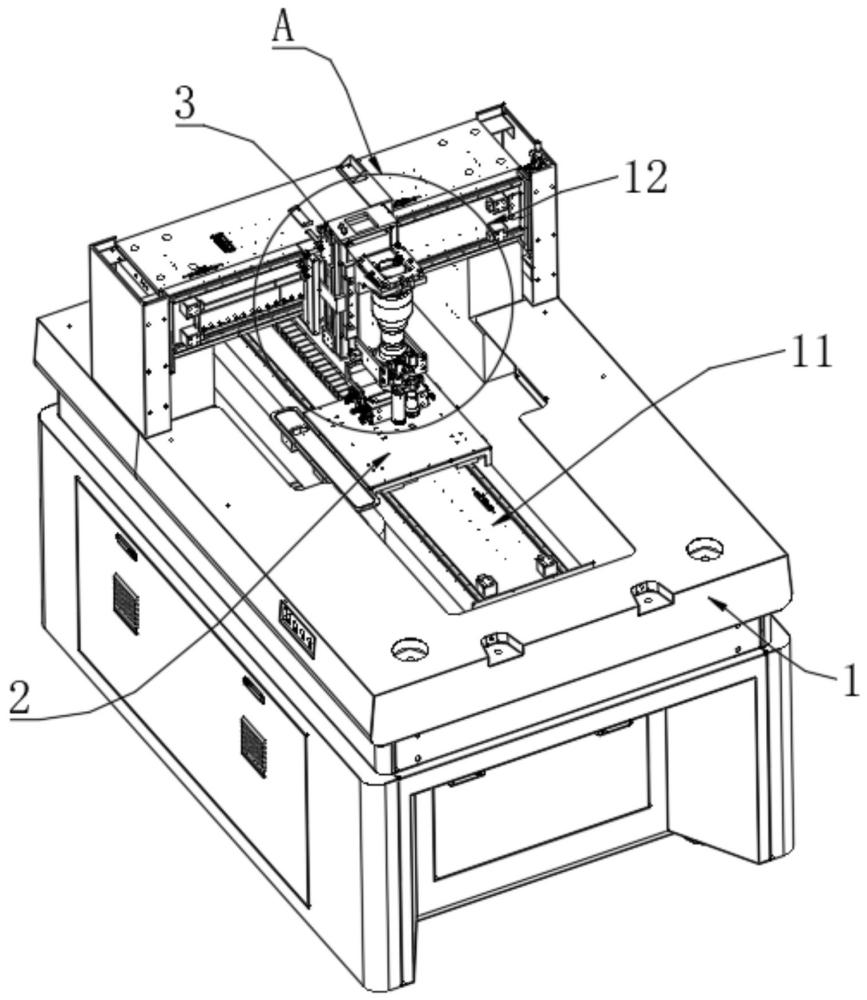 A
3
12
11
2
1