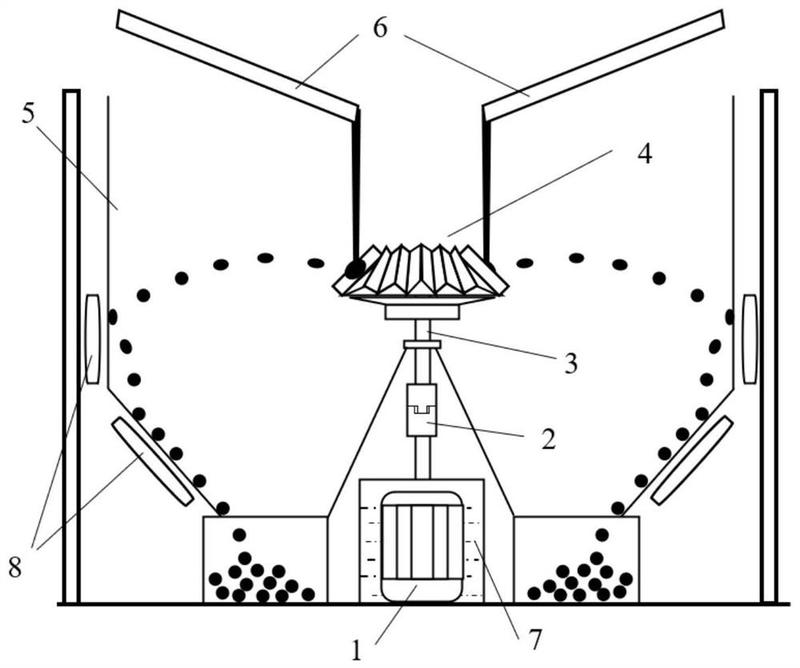 6
5
4
3
2
8
1
7