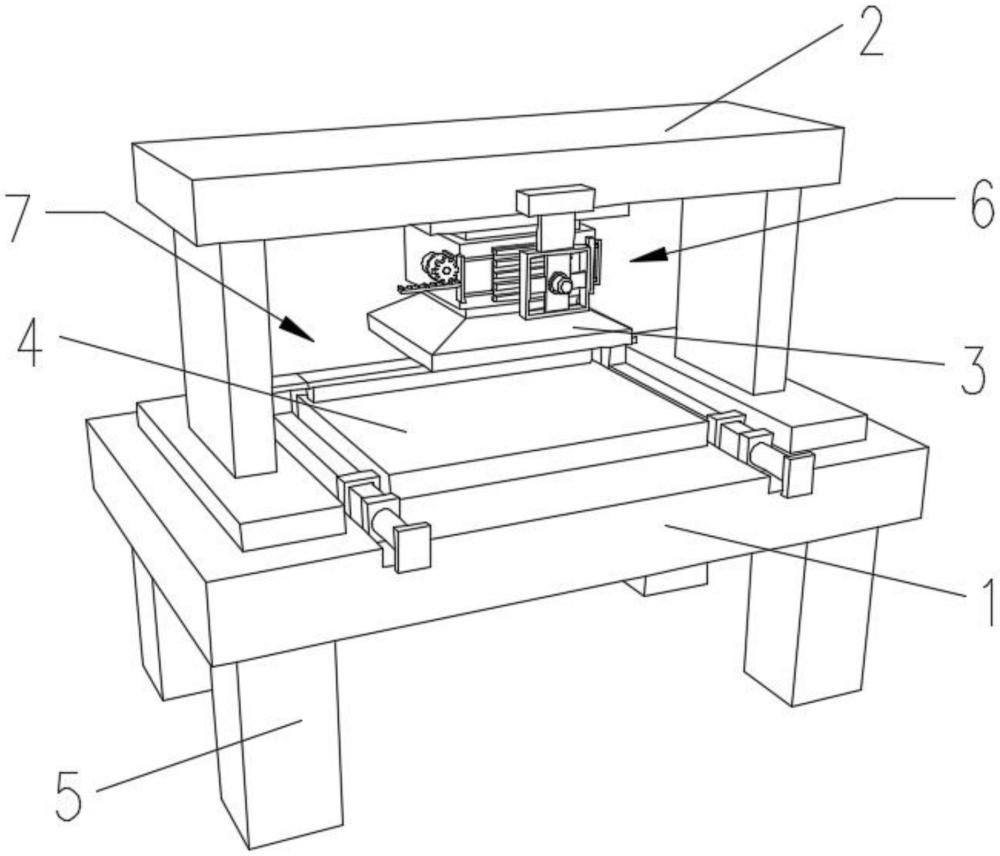 2
7
6
4
3
1
5