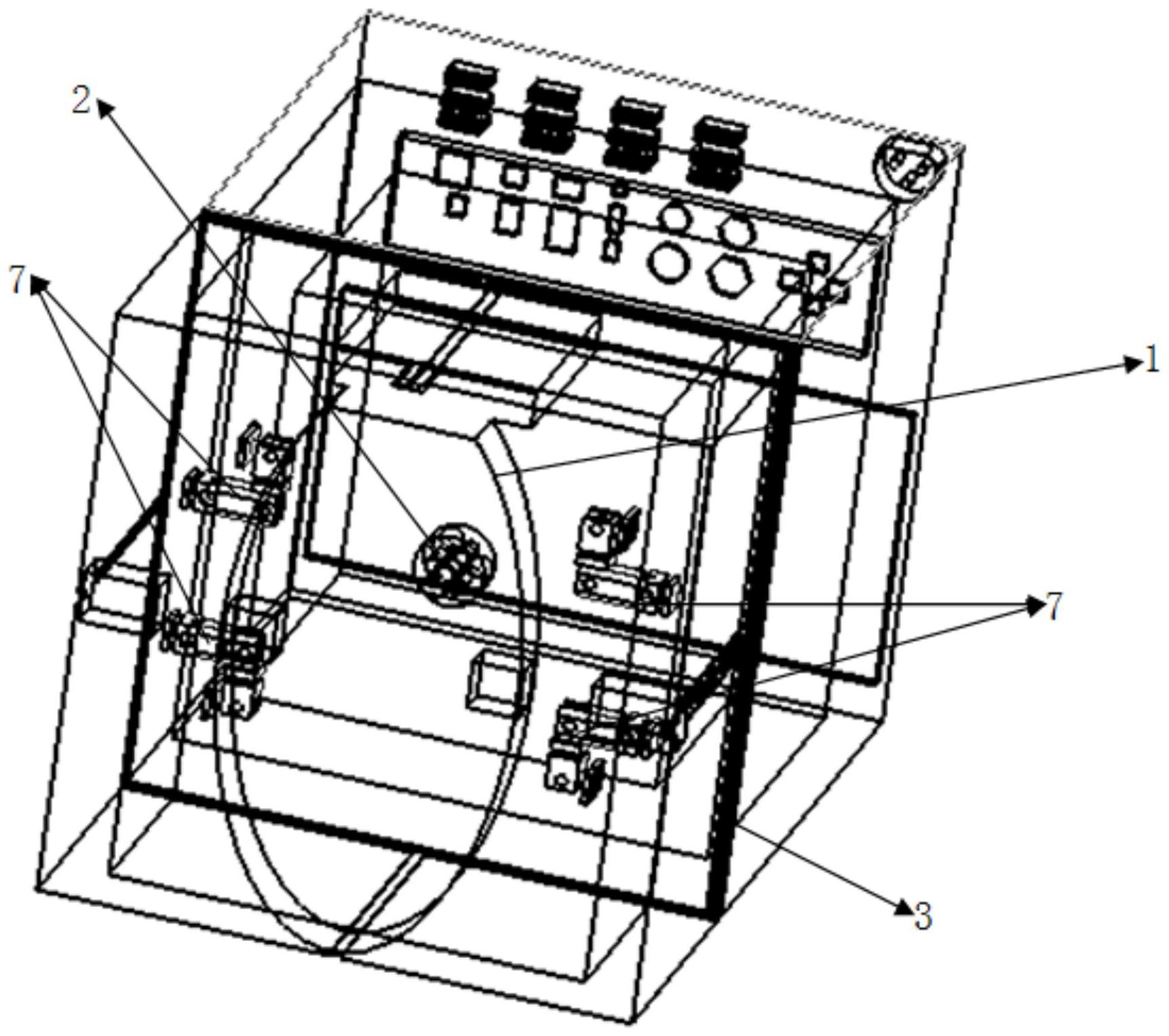 2

7

1

7

3