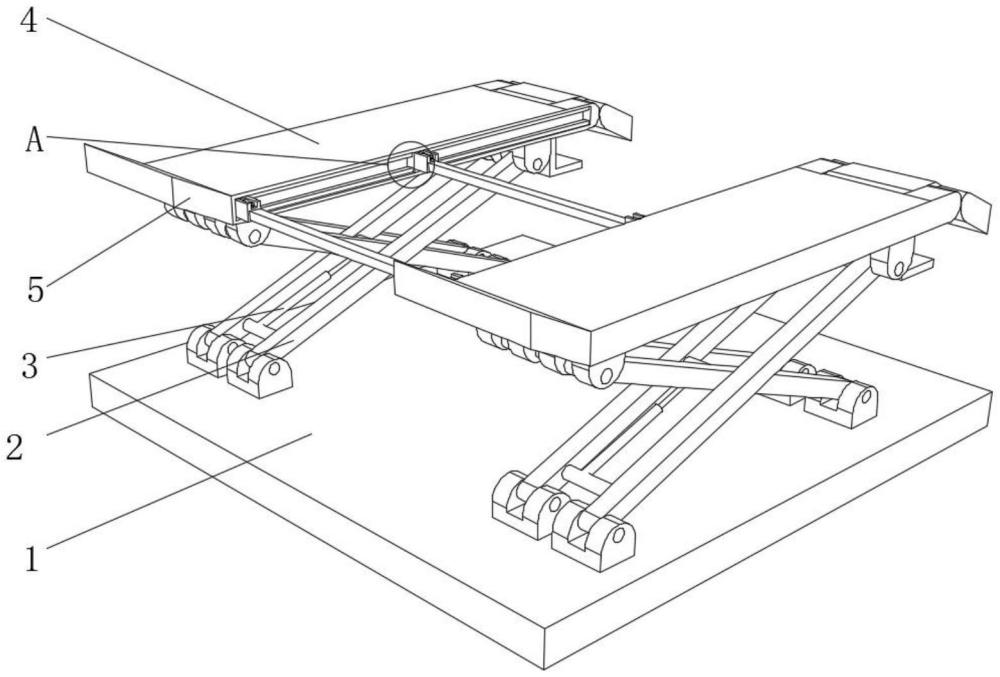 4
A
5
3
2
1