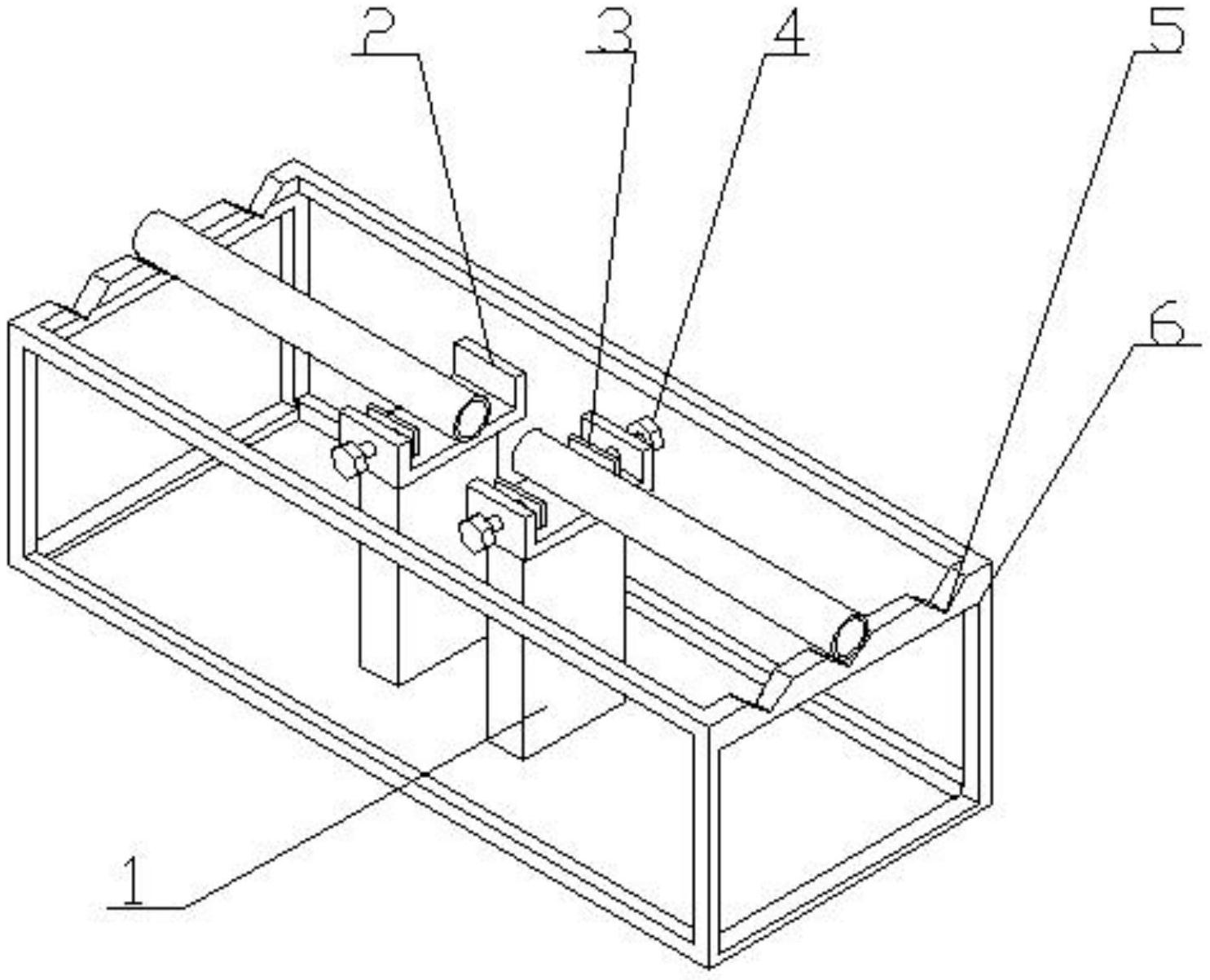 2
3
4
5
6
1