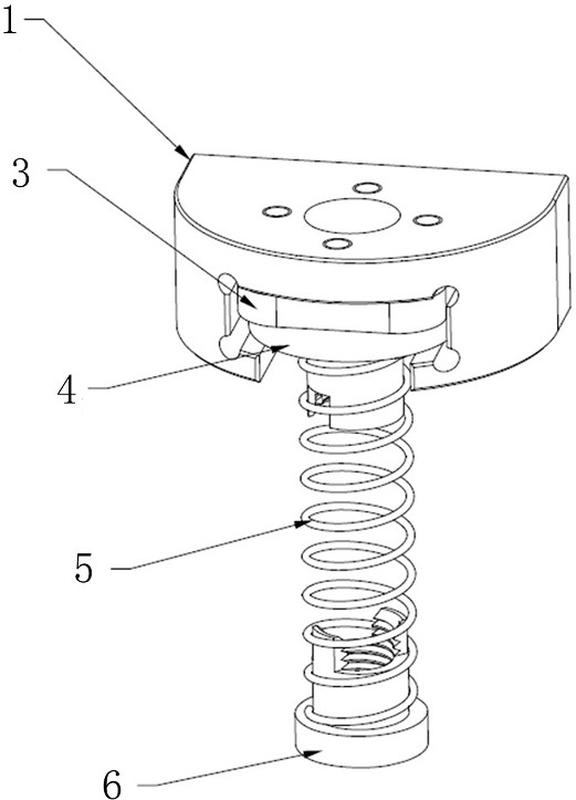 1
3
4
5
6