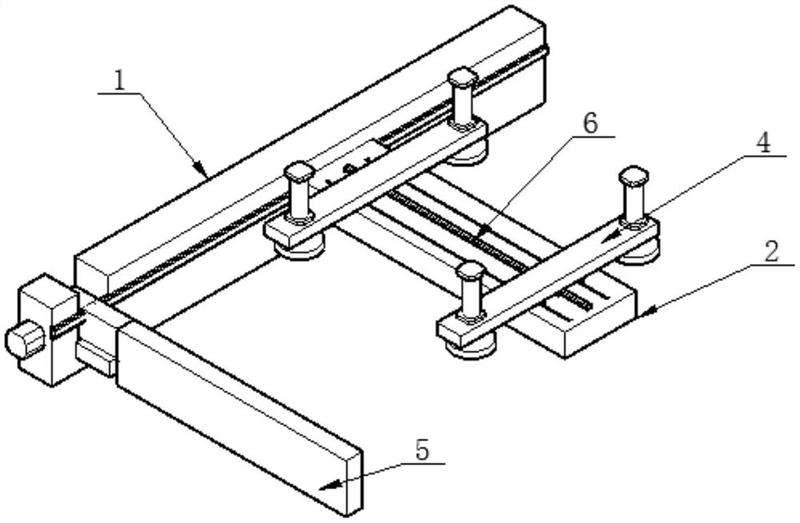 1
6
4
2
5