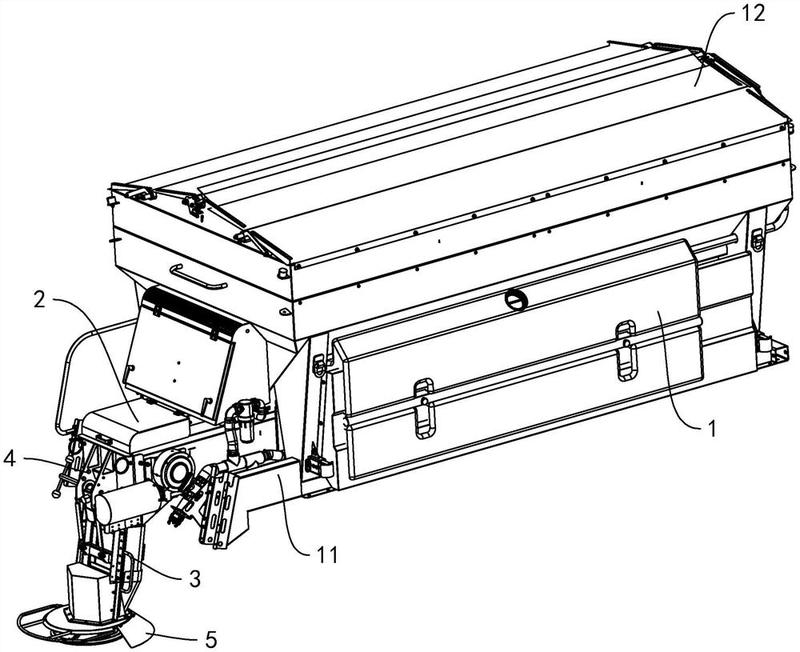 12
2
1
4
11
3
5