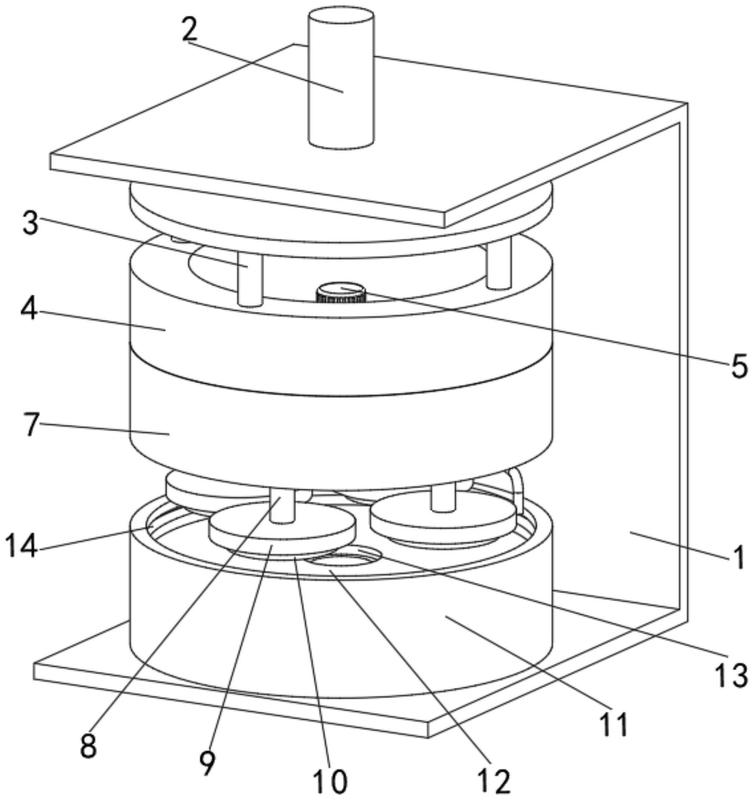 2
3
4
5
7
14
1
13
11
8
9
10
12