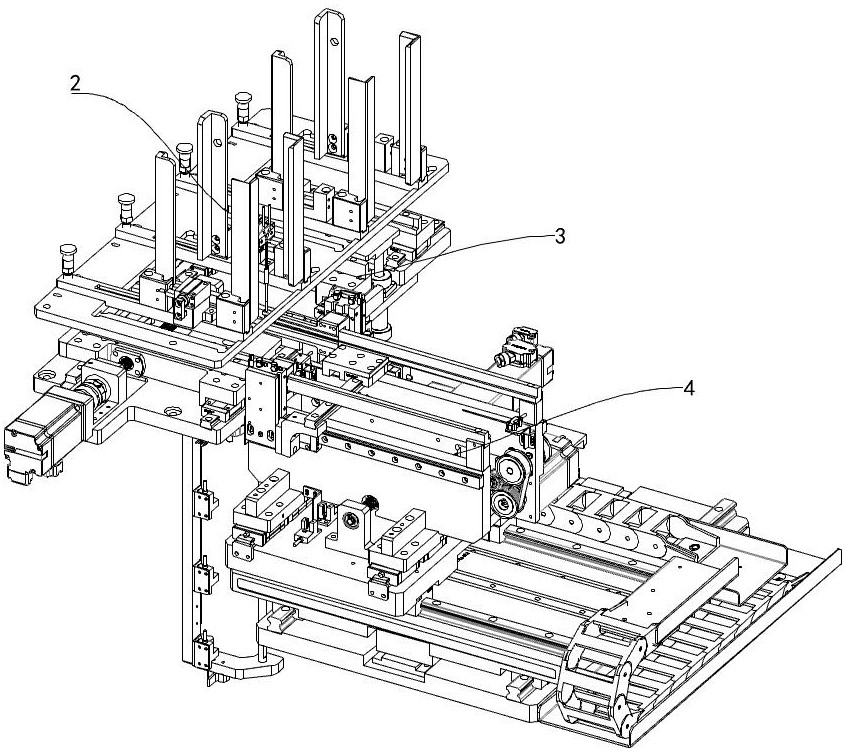 2
3
4