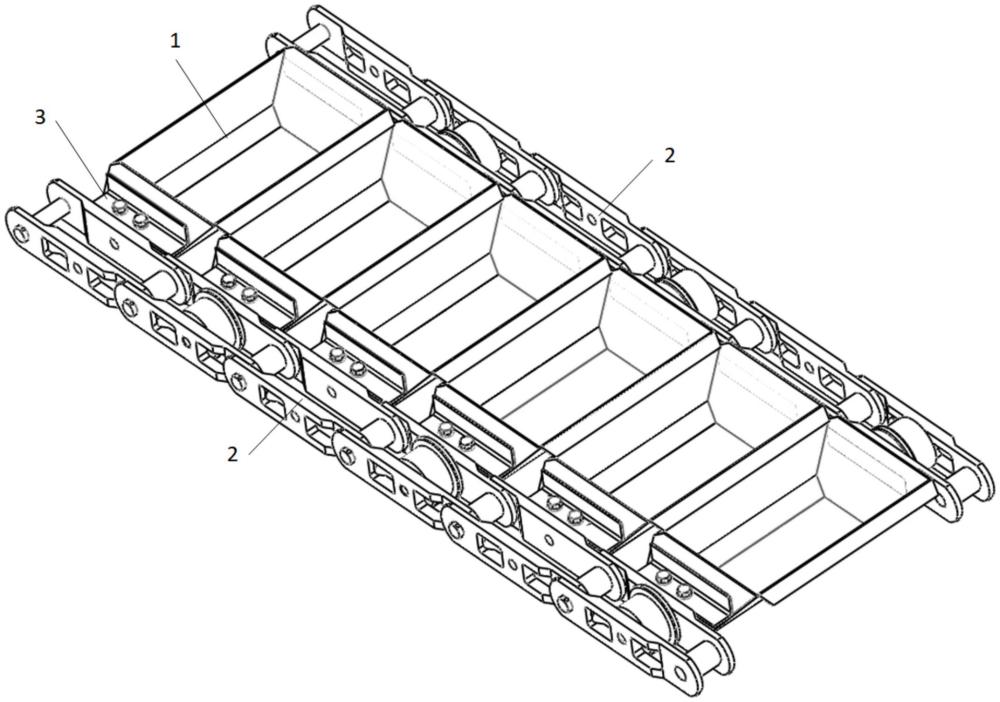 1
3
2
2