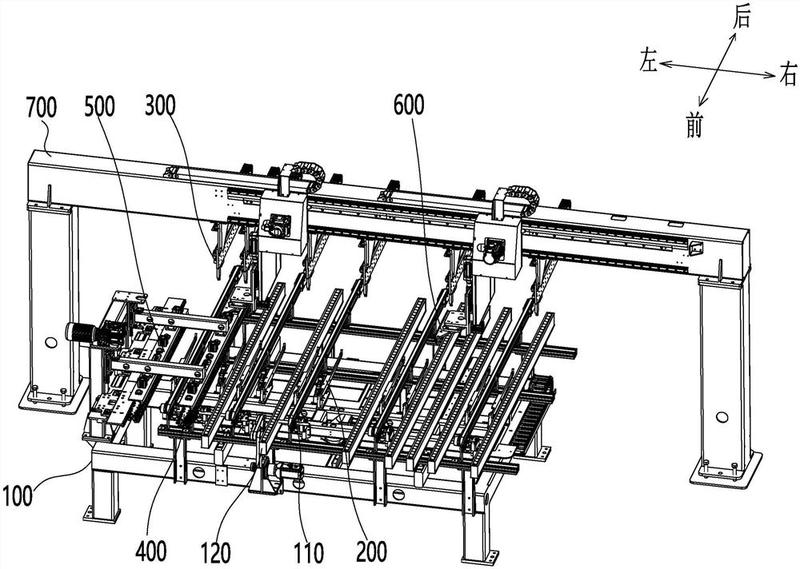 后
左
右
前
700
500
300
600
100
400
120
110
200