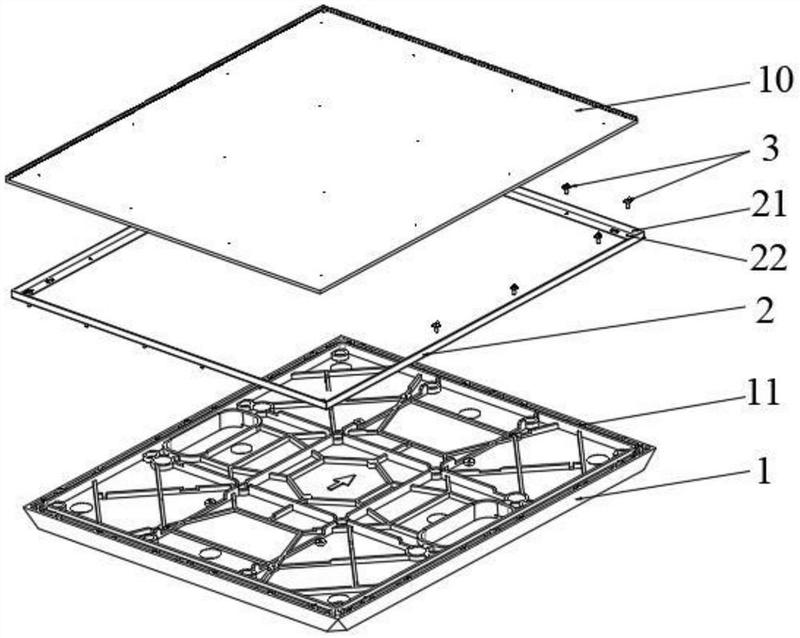 10
3
21
22
2
11
1