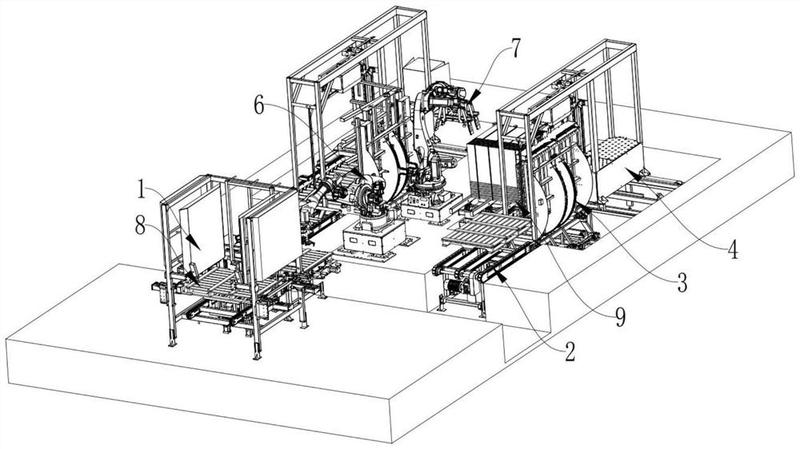 7
6
1
8
4
3
9
2