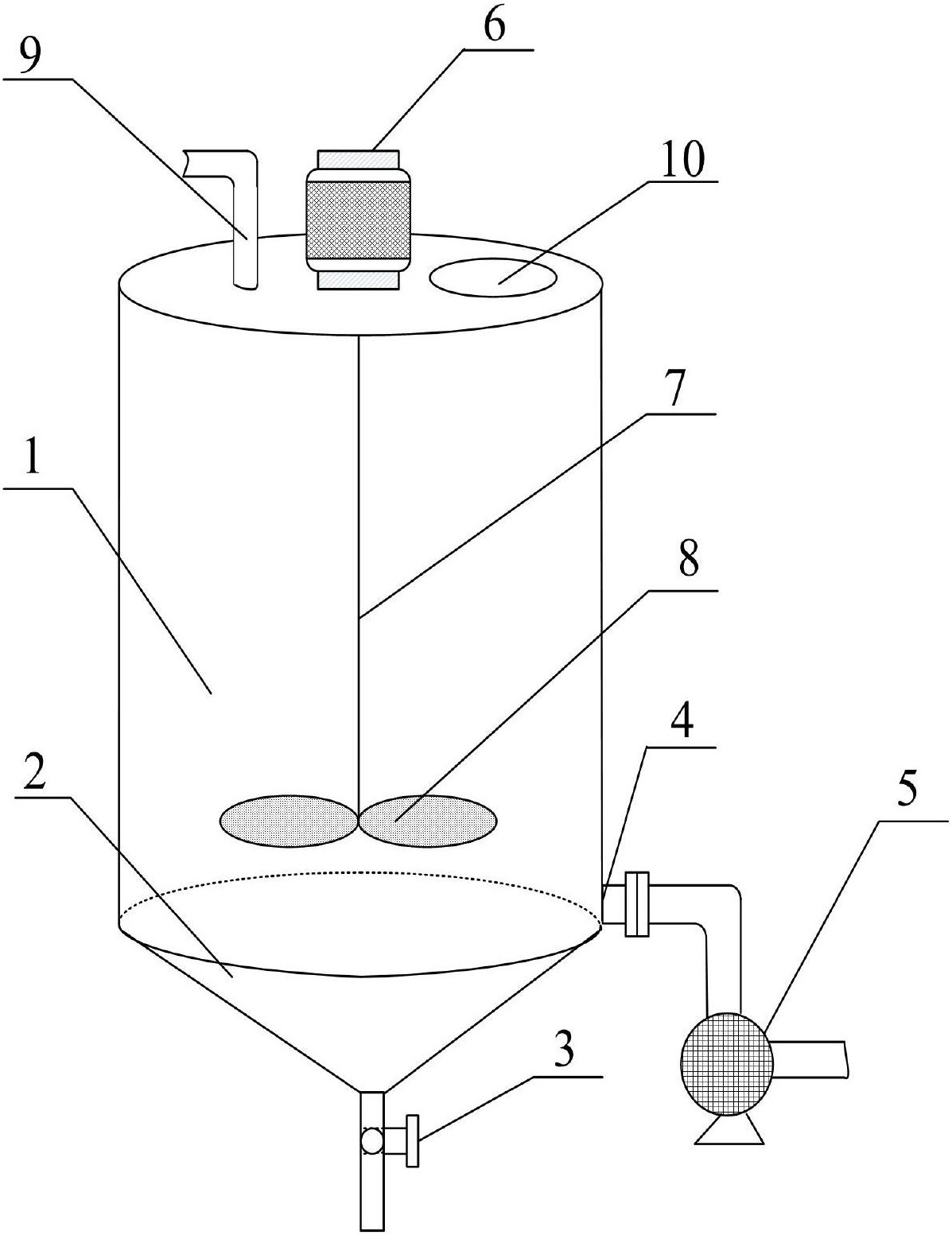 9
6
10
7
1
8
4
2
5
3