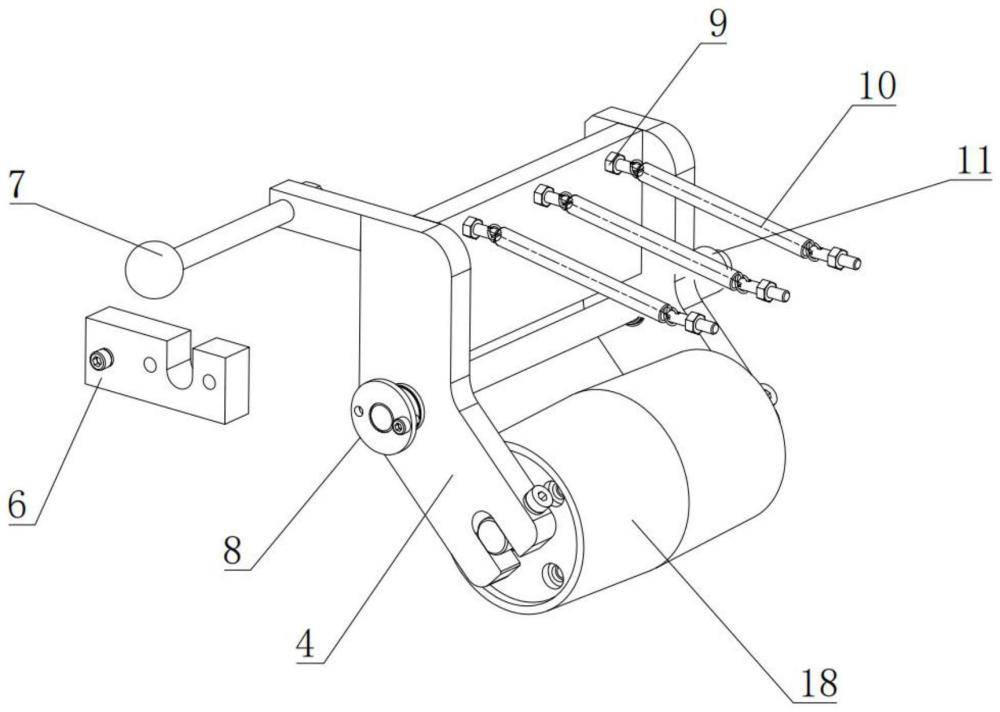 9
10
11
7
6
8
4
18