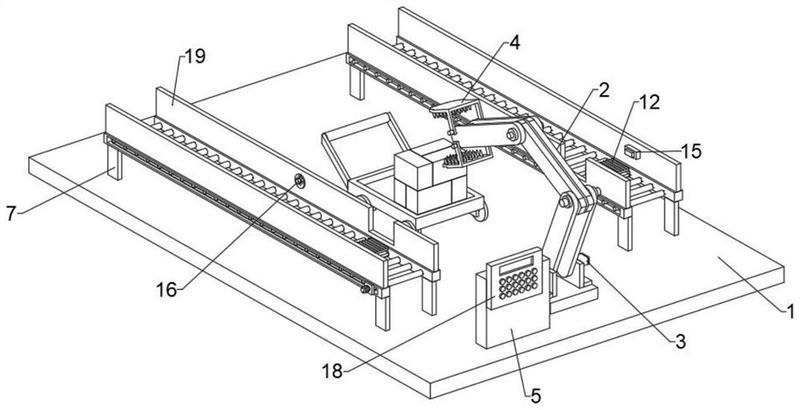 19
4
2
12
15
7
16
1
3
18
5