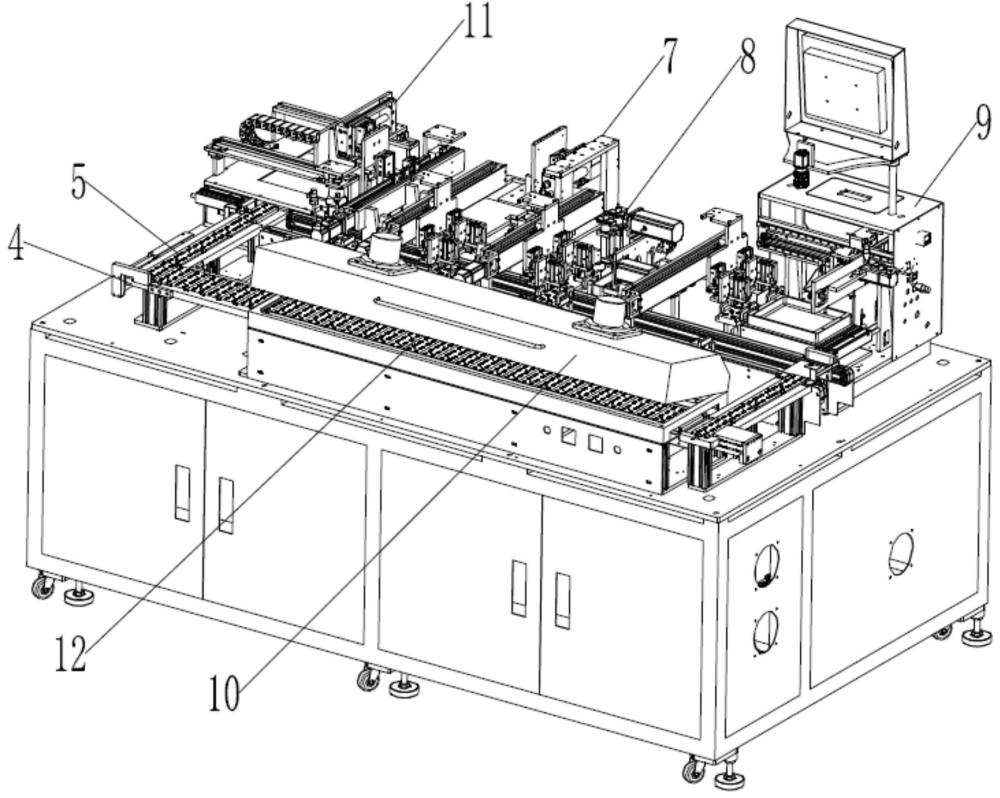 11
7
8
9
5
4
12
10