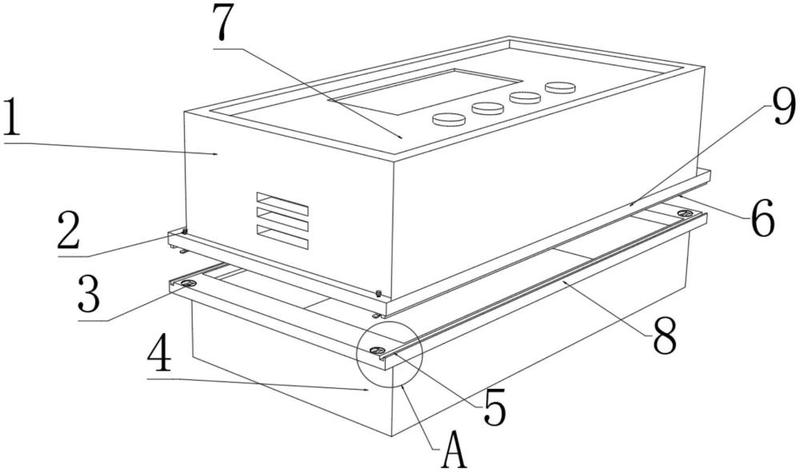 7
1
9
2
6
3
8
4
5
A