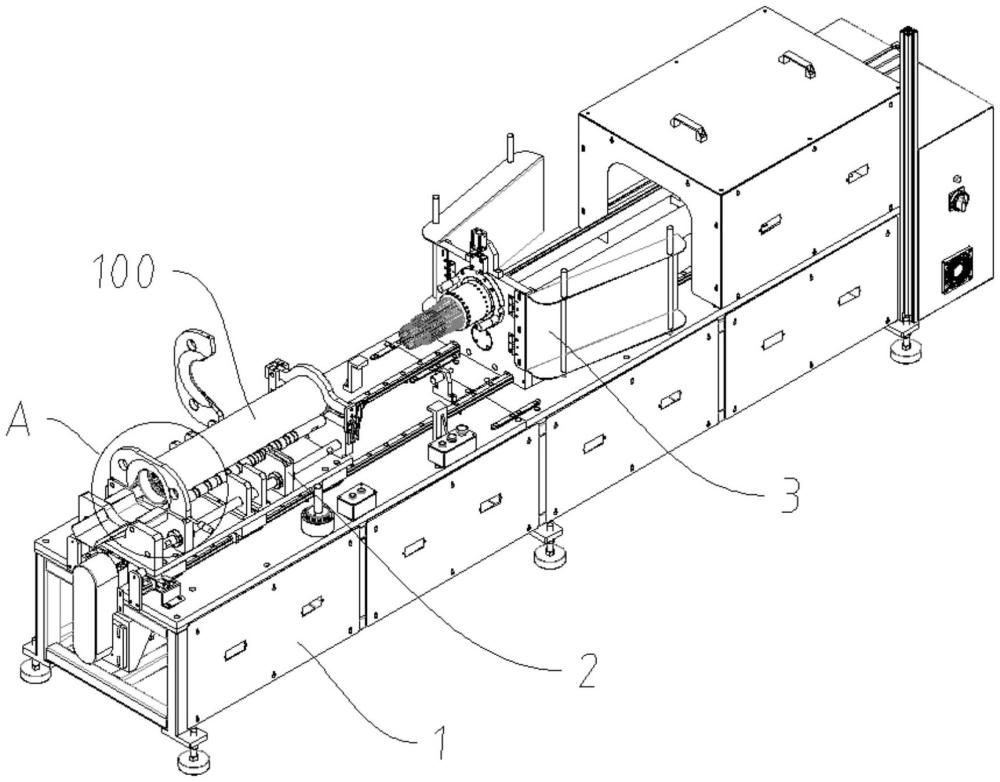 100
A
3
2
1