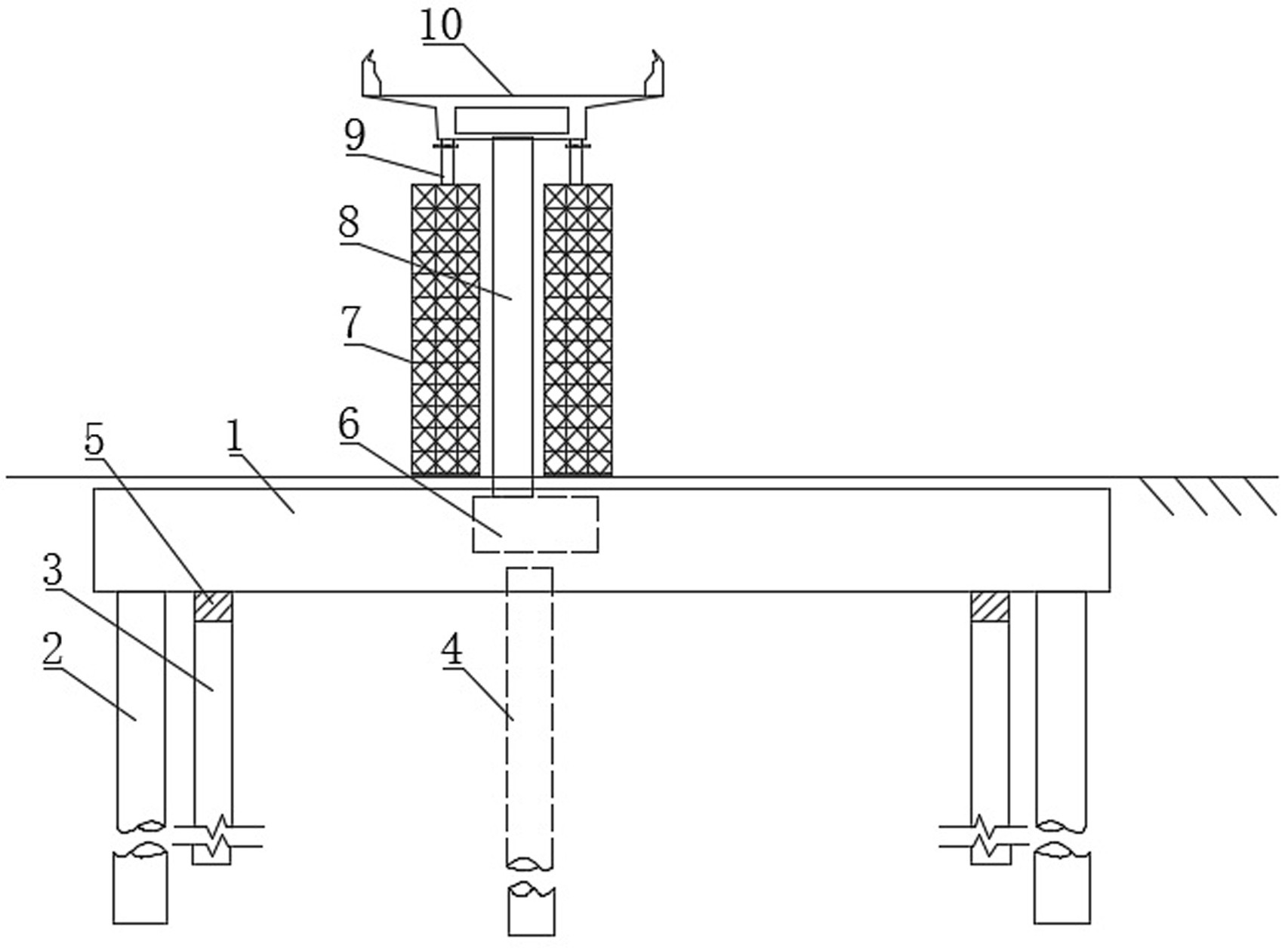 10
9
8
7
6
5
1
3
2
4