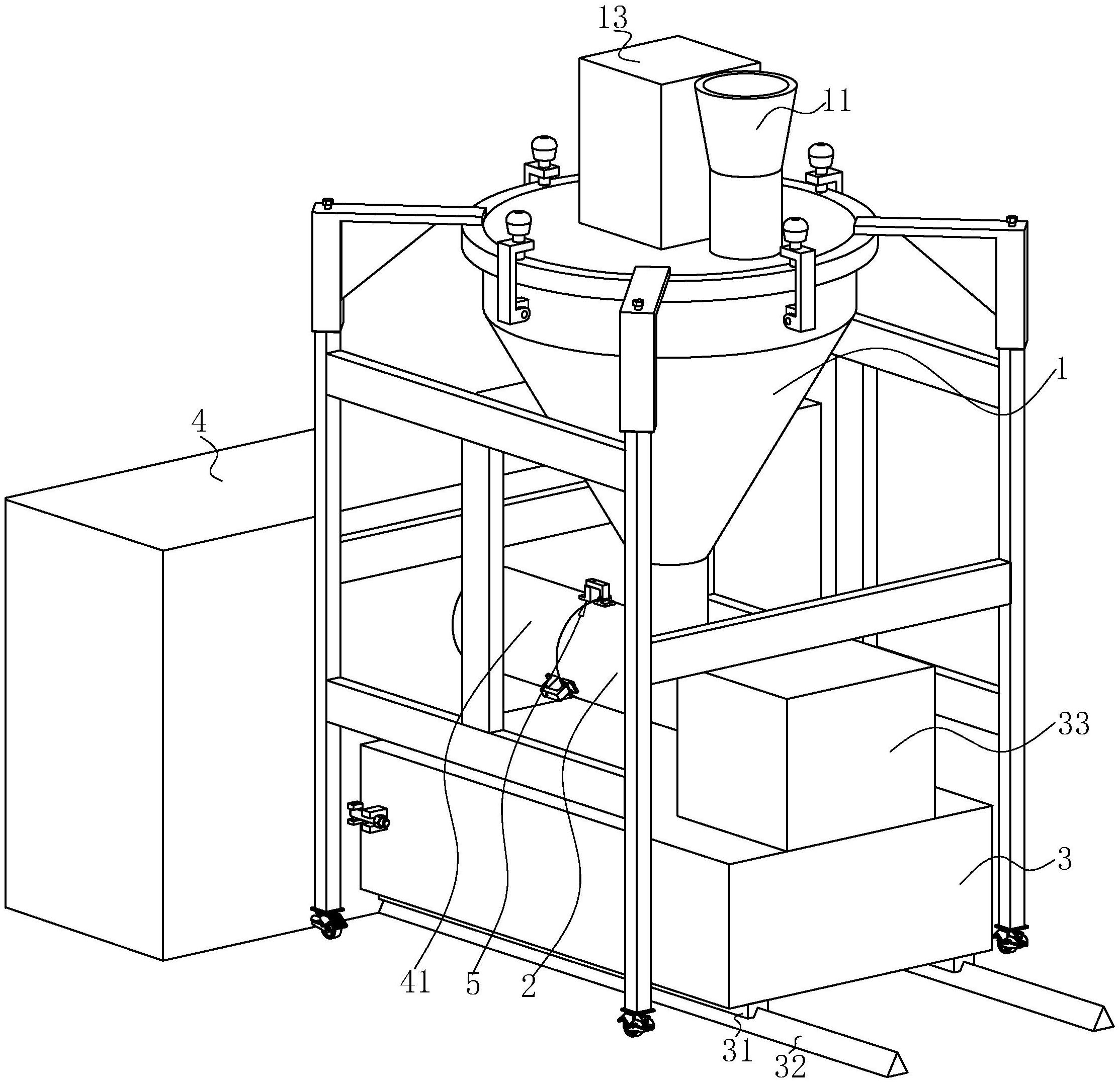 13
11
1
4
33
3
41
5
2
31
32