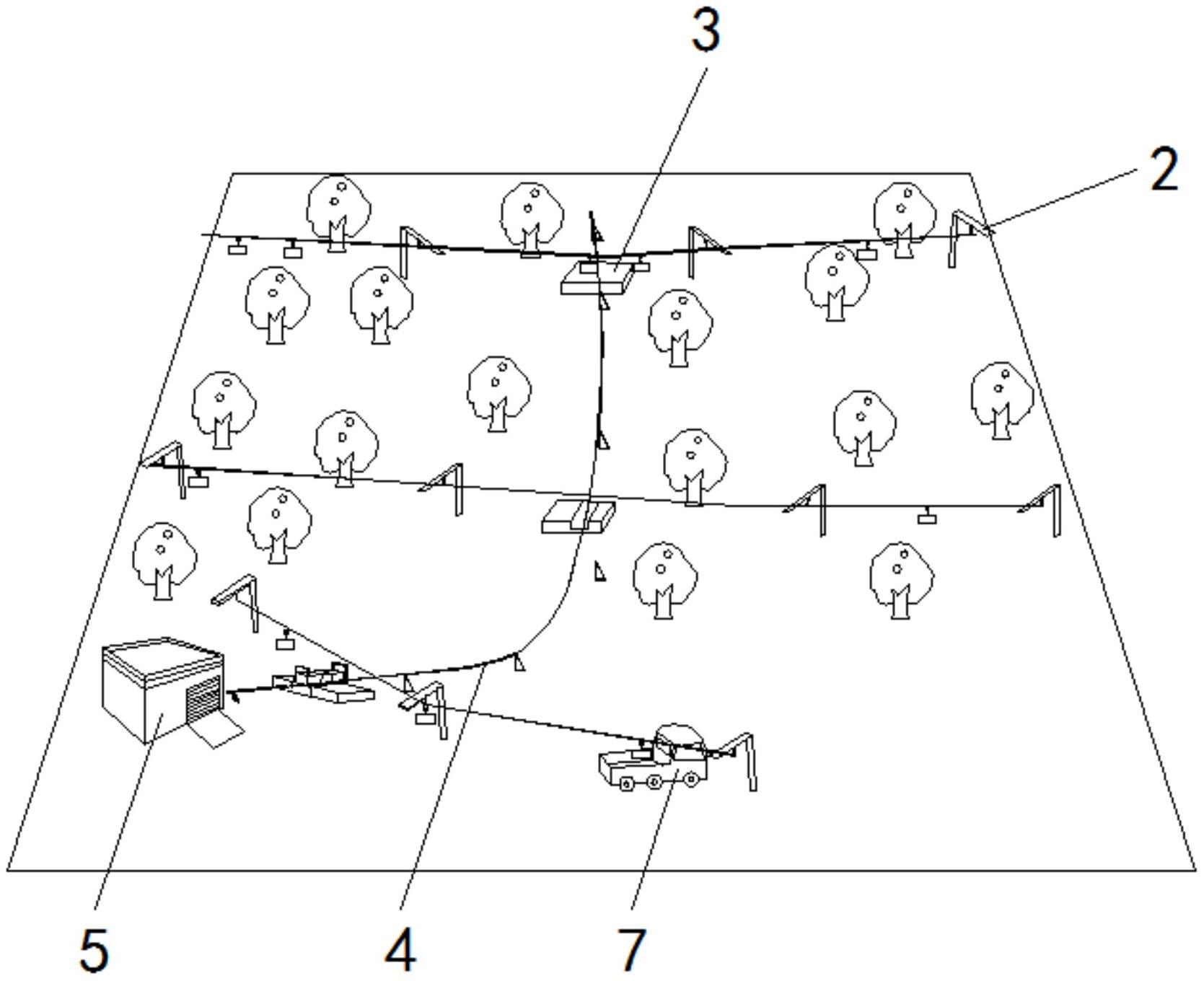 3
2
5
4
7