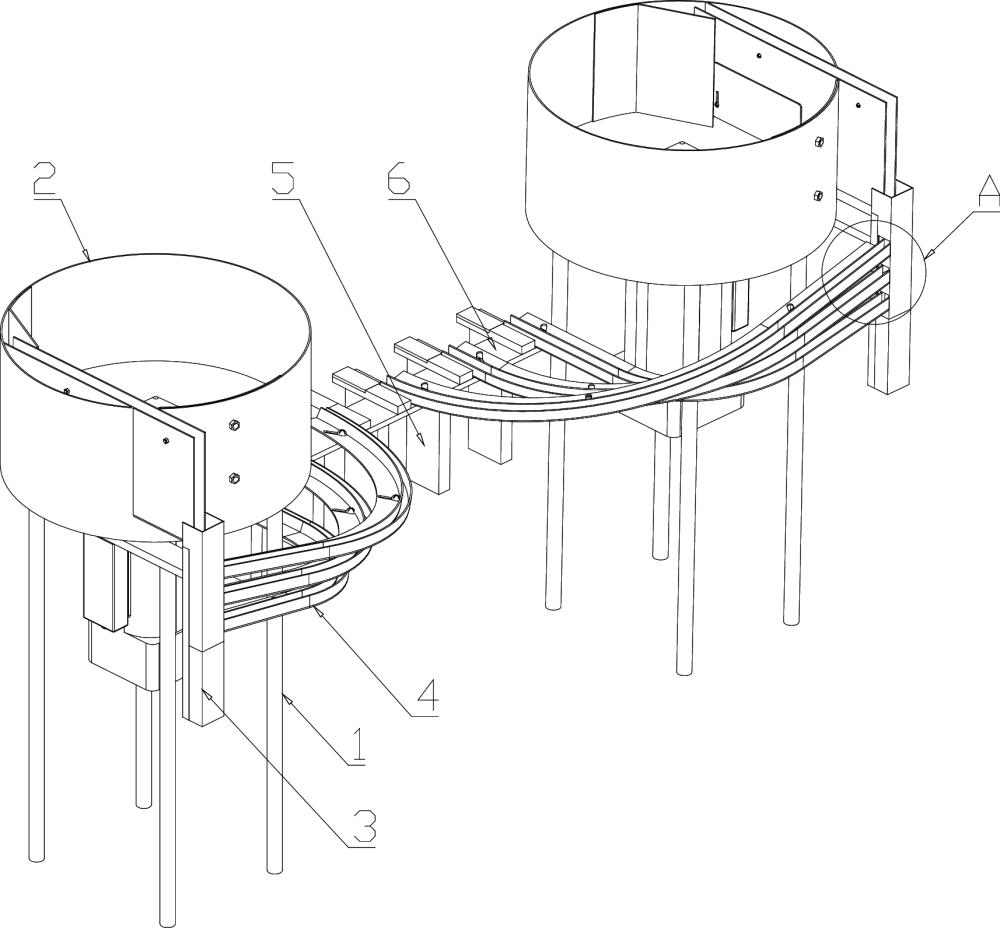 2
5
6
A
4
1
3