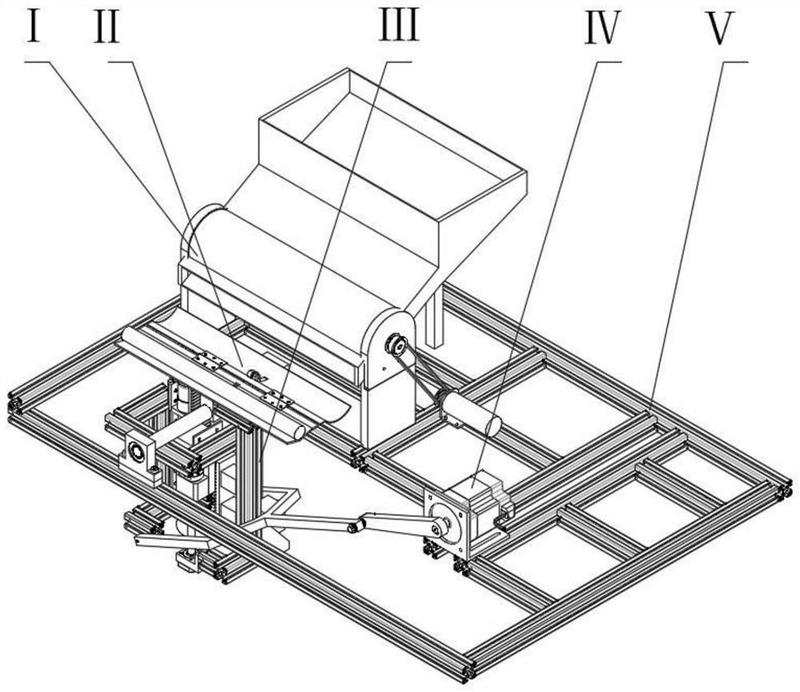 I II III IV V