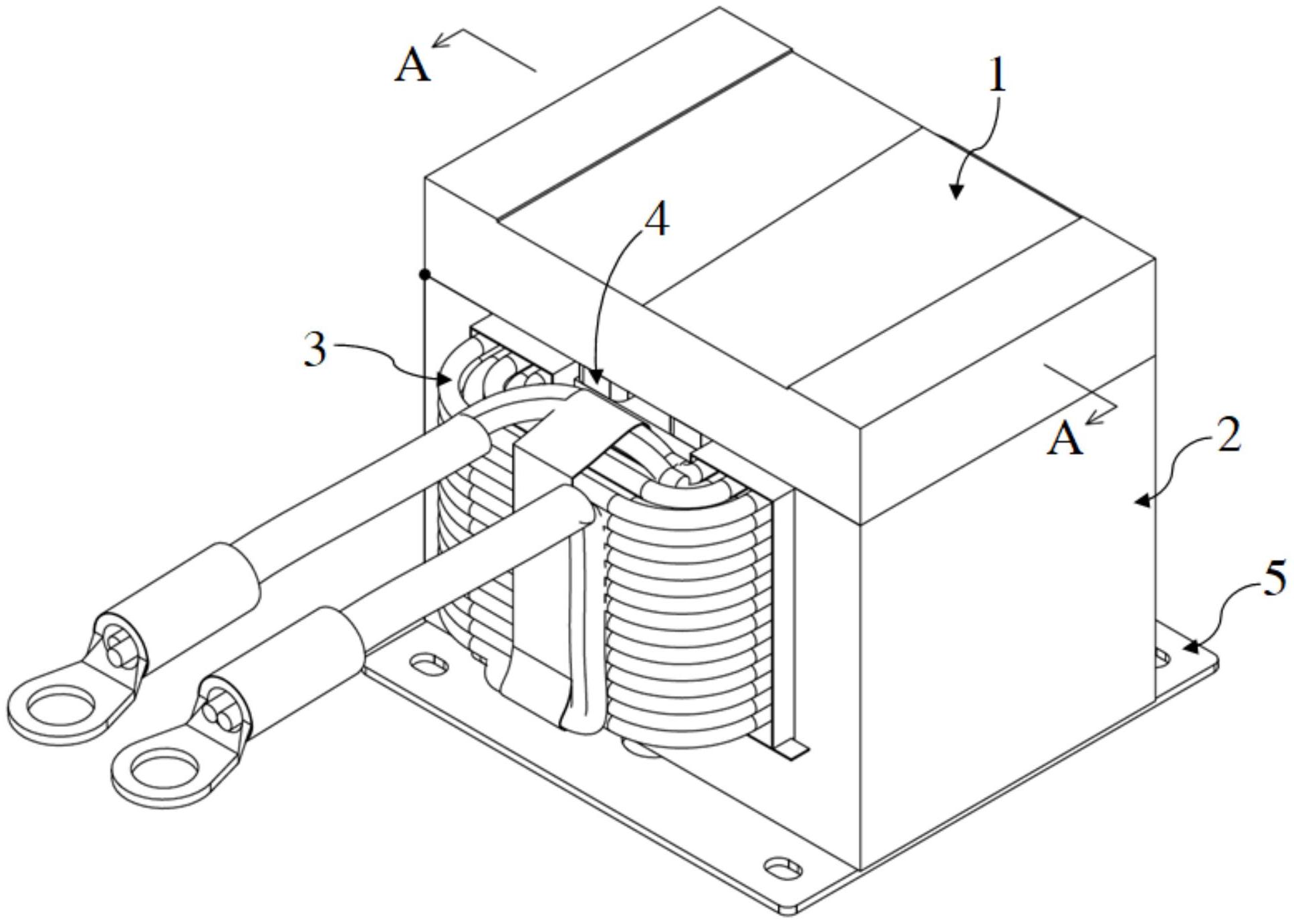 A
1
4
3
A
2
5