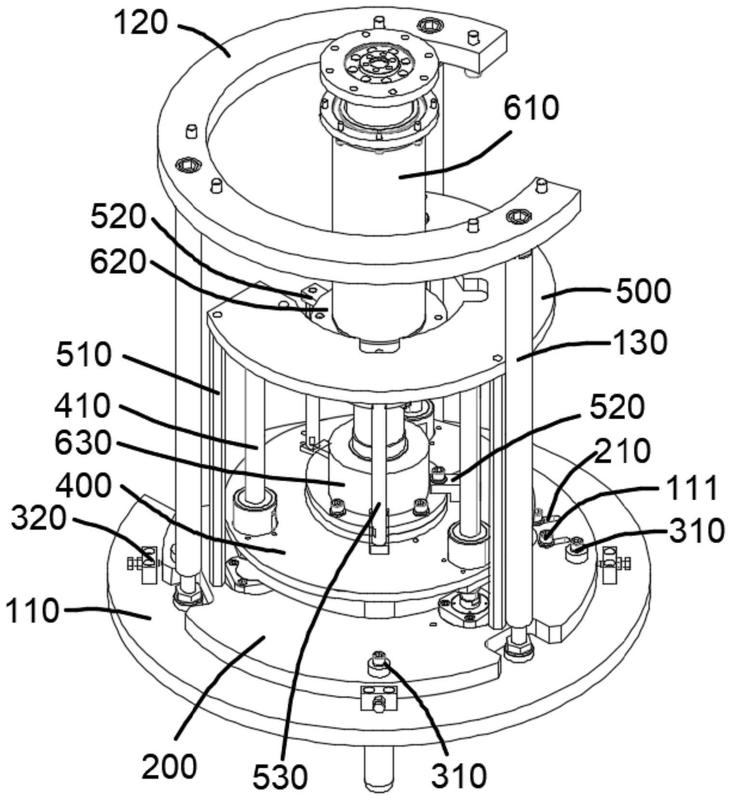 120
610
520
620
500
130
510
410
520
630
210
400
111
320
310
110
200
530
310