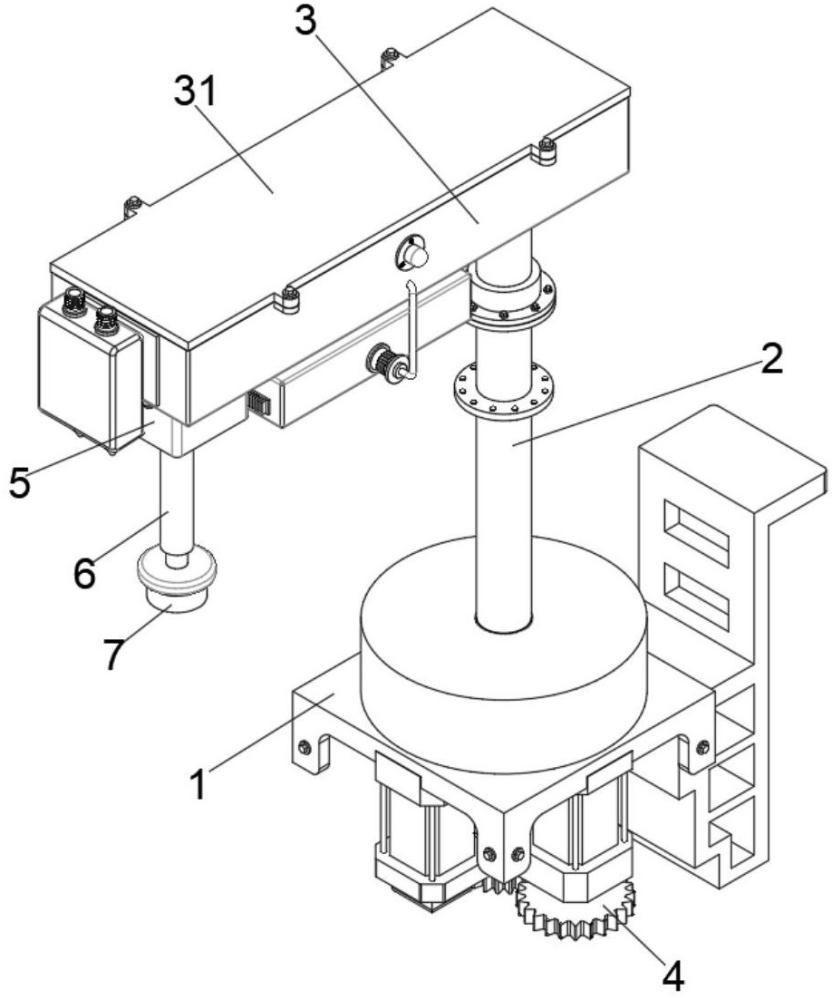 3
31
2
5
6
7
1
4