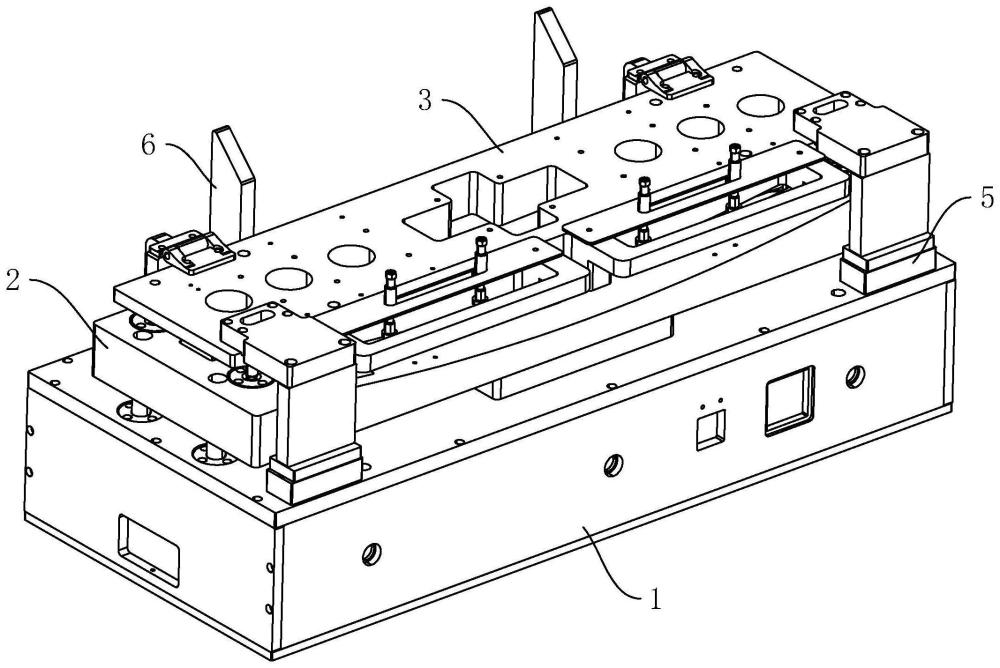 3
6
5
2
1