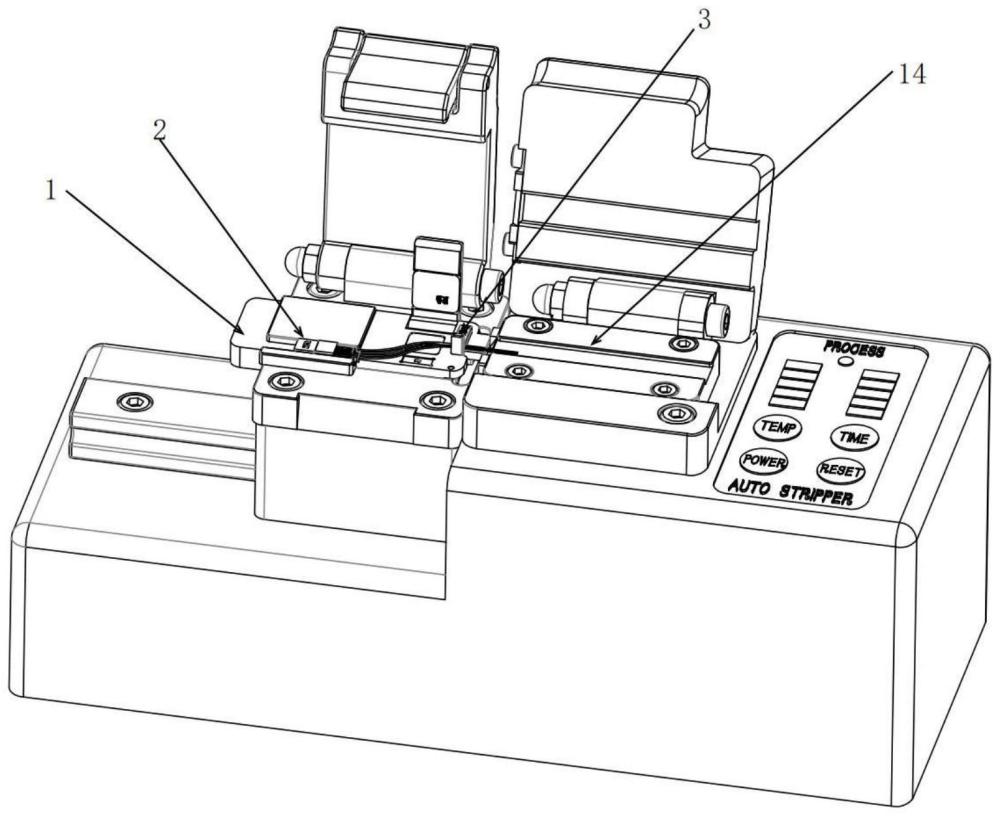 3
14
2
1
PROCESS
TEMP
TIME
POWER
RESET
AUTO STRIPPER